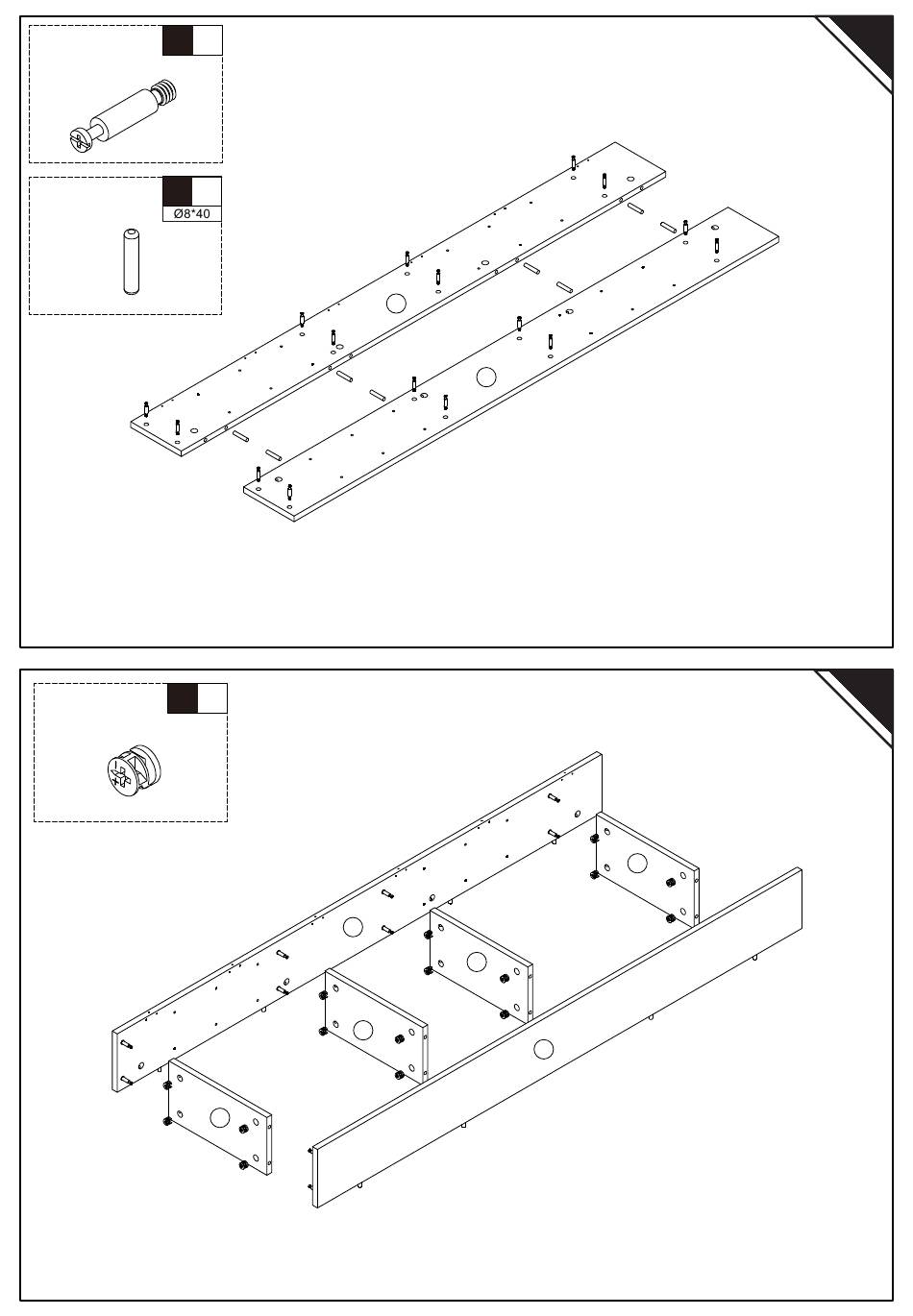 Ø8*40