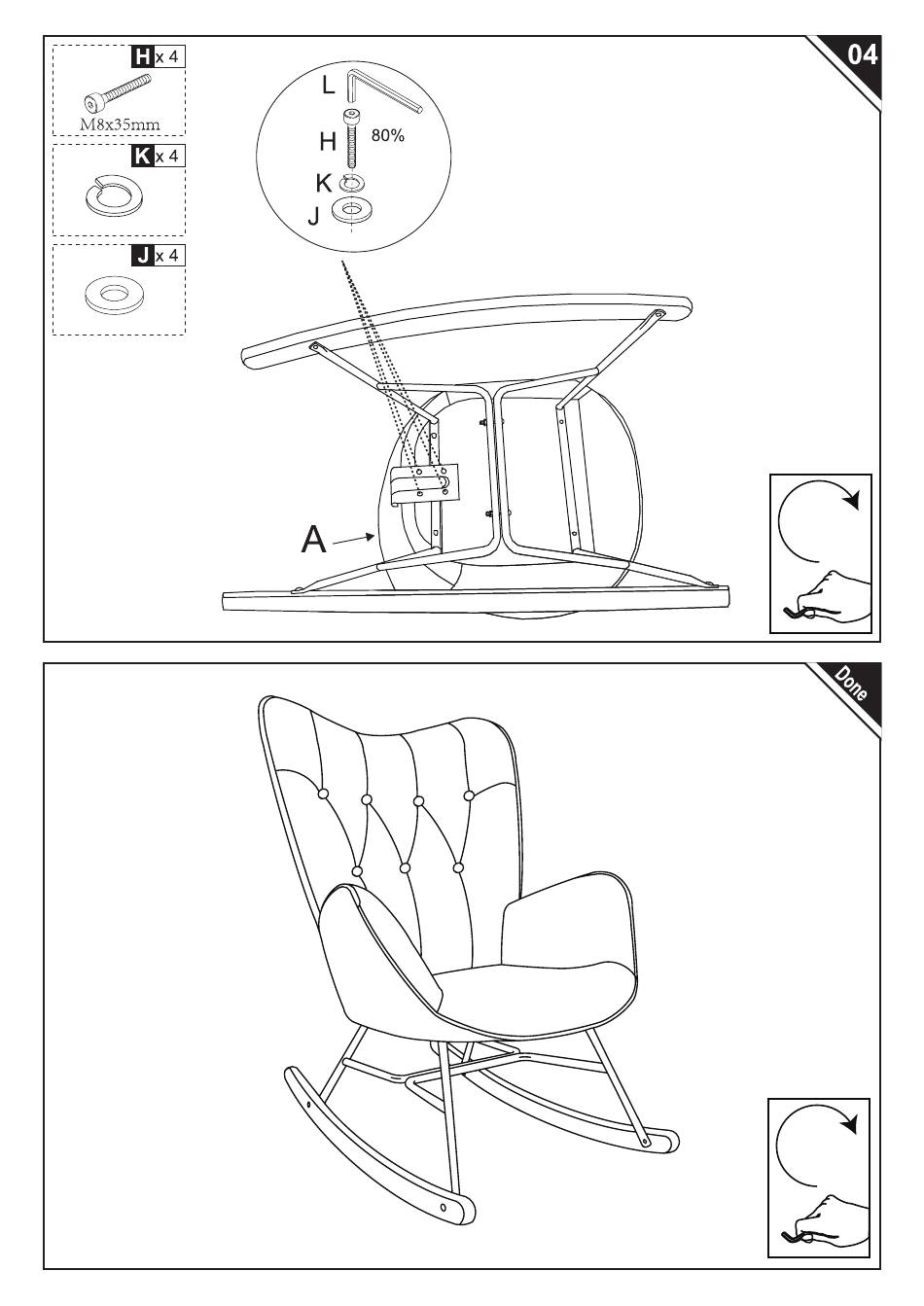 04

H x 4
M8x35mm

K x 4

J x 4

L
H 80%
K
J

A

Done