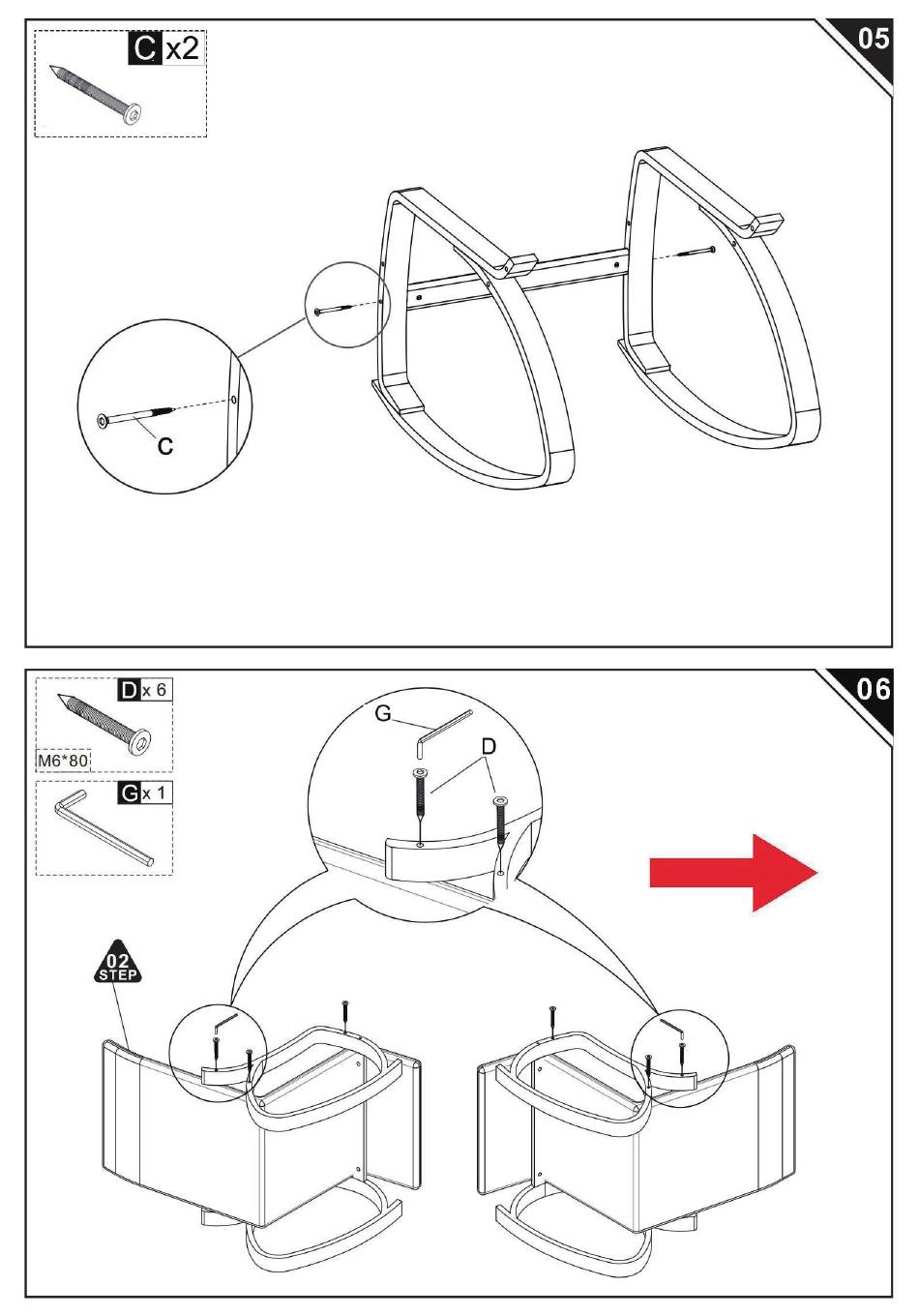 C x2

05

C

D x 6

M6*80

G x 1

06

G

D

02
STEP