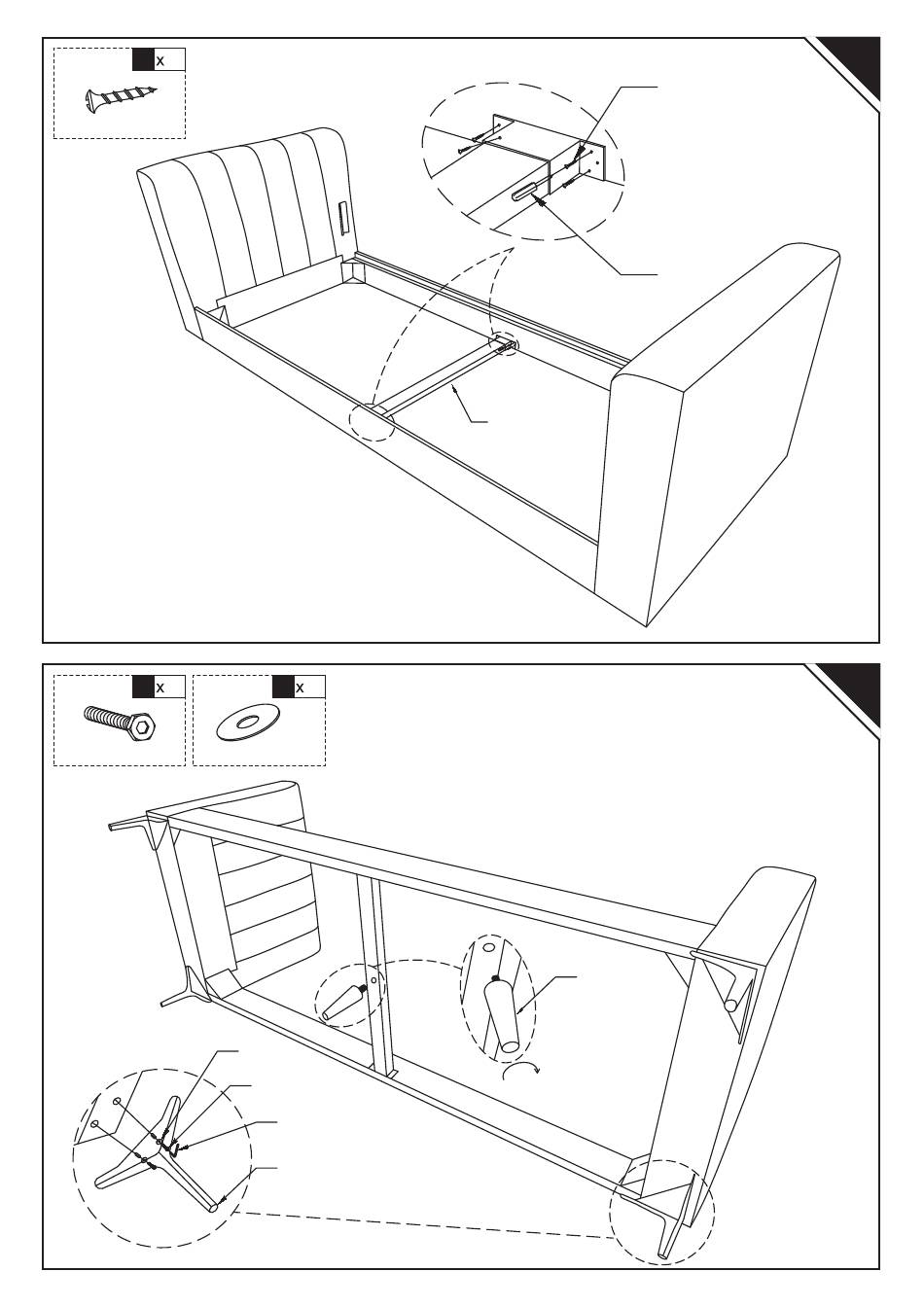 x

x

x