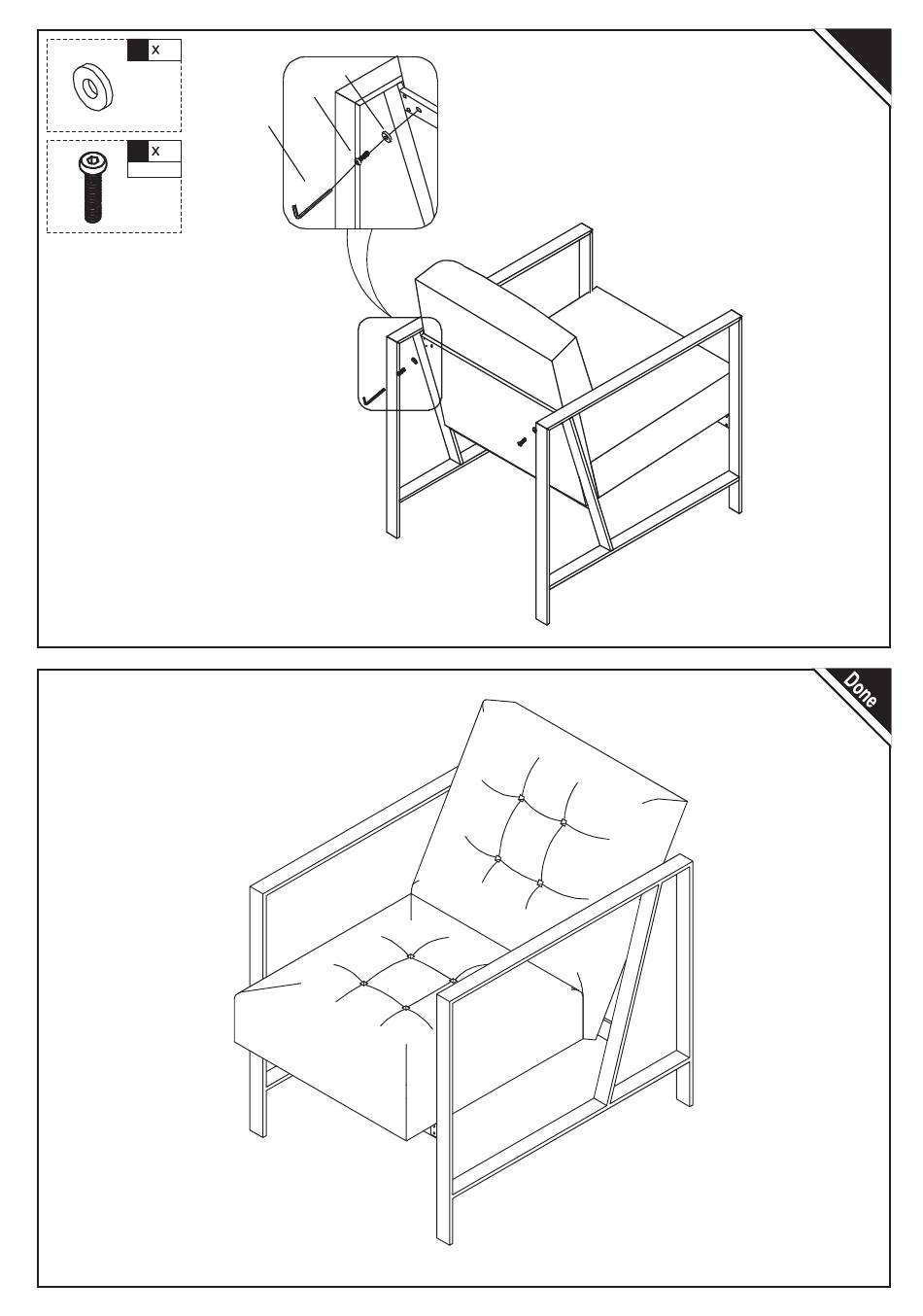 x

x

Done