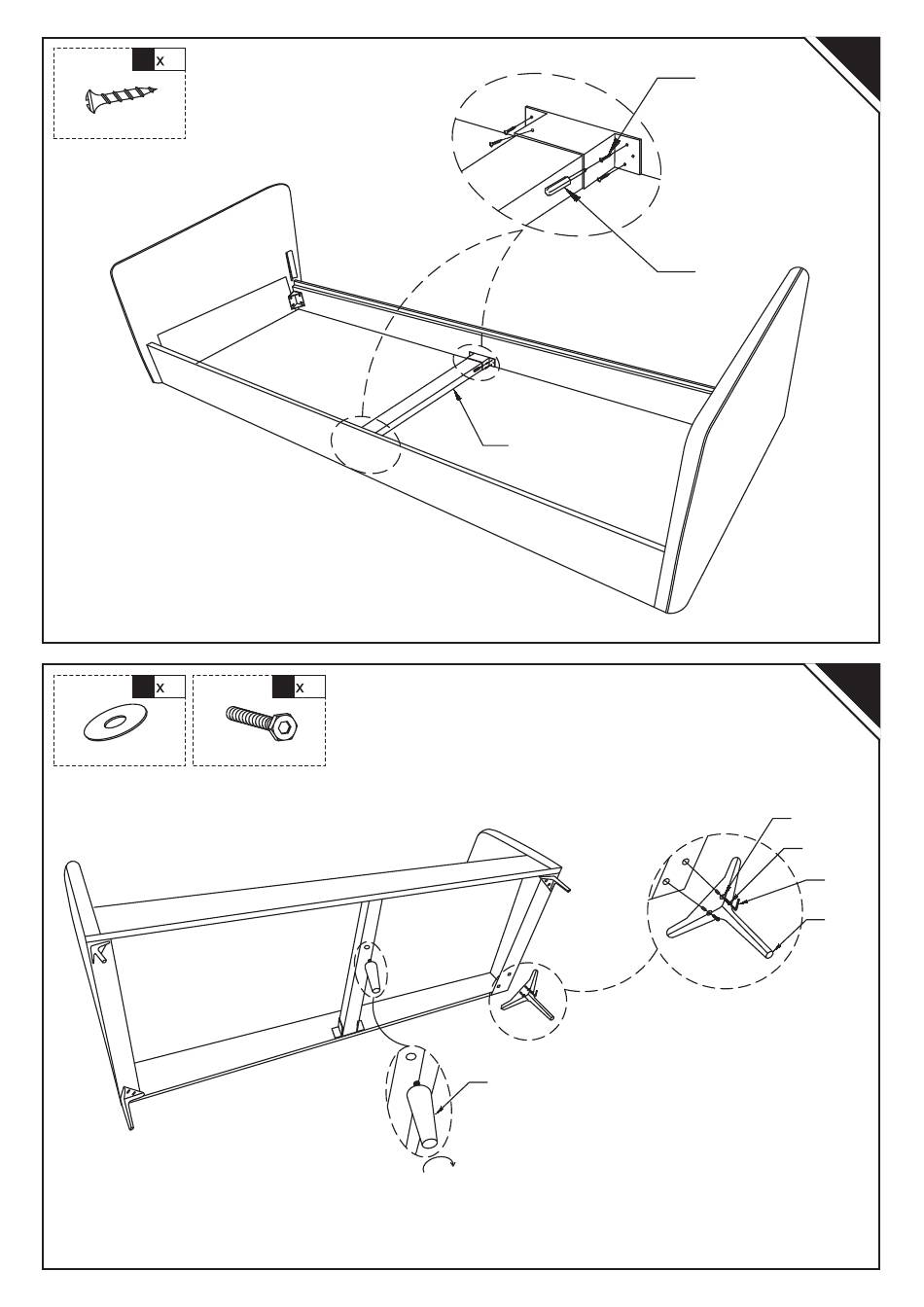 x

x

x