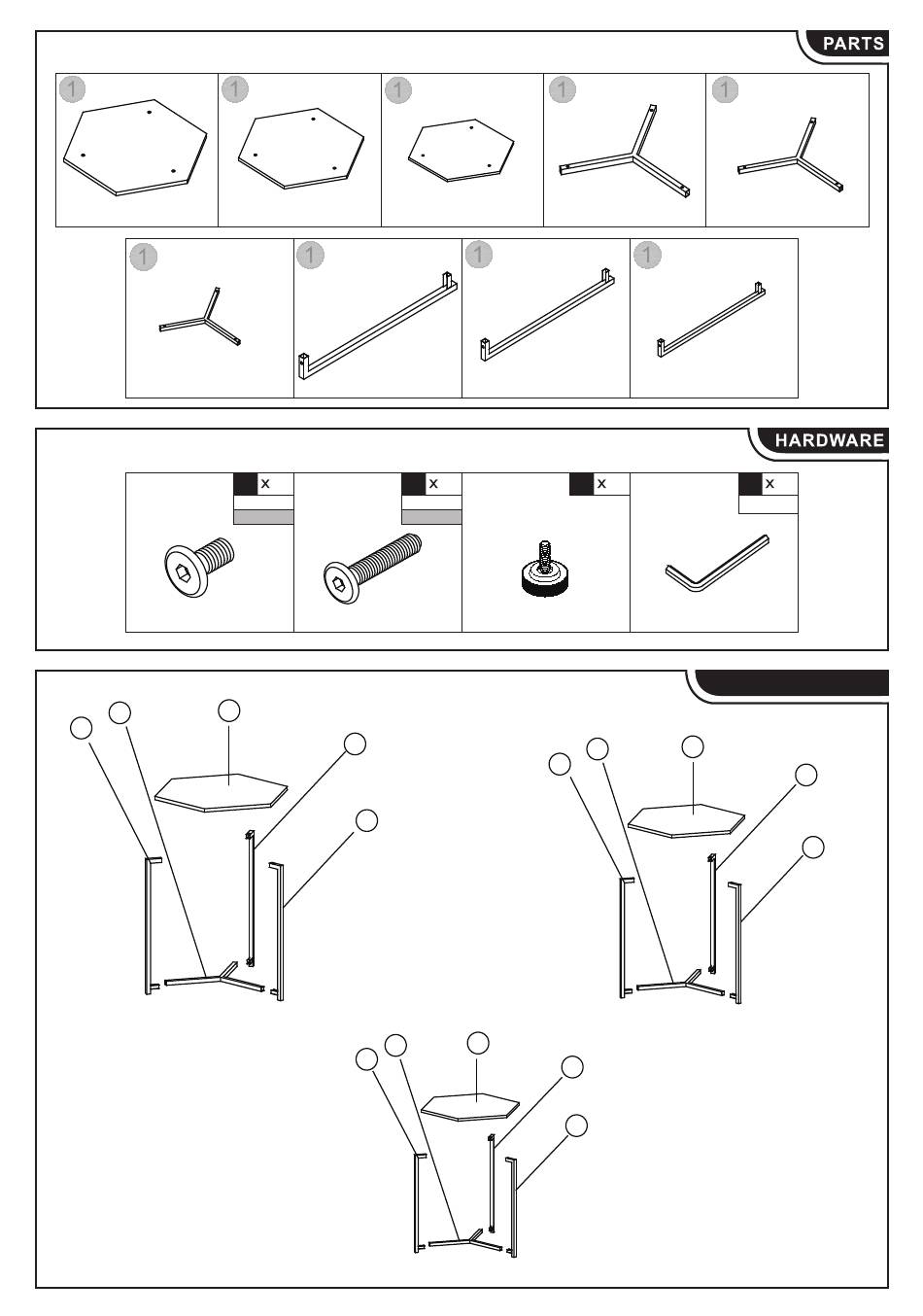 PARTS

1 1 1 1 1

1 1 1 1

HARDWARE

x x x x