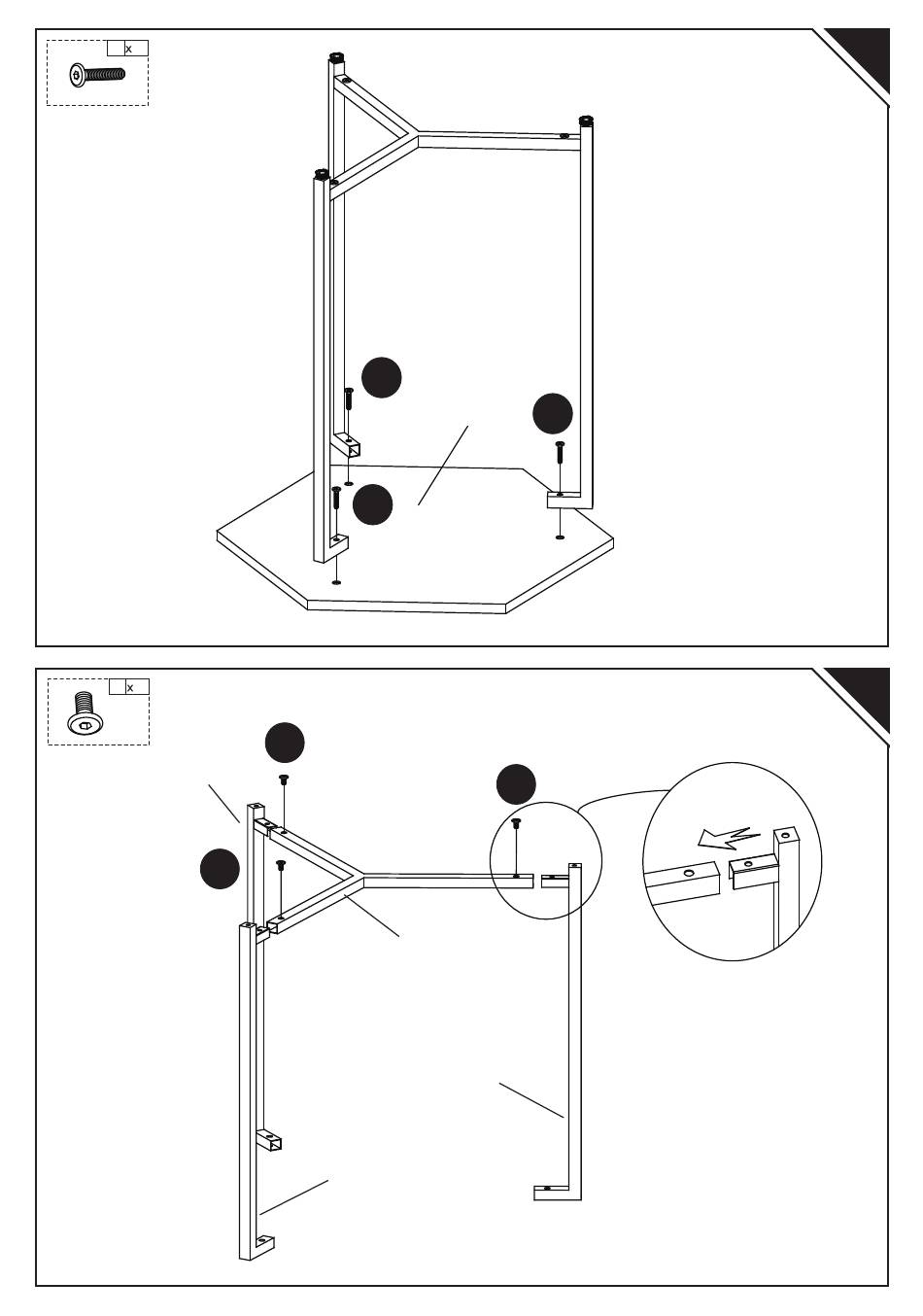 x

x