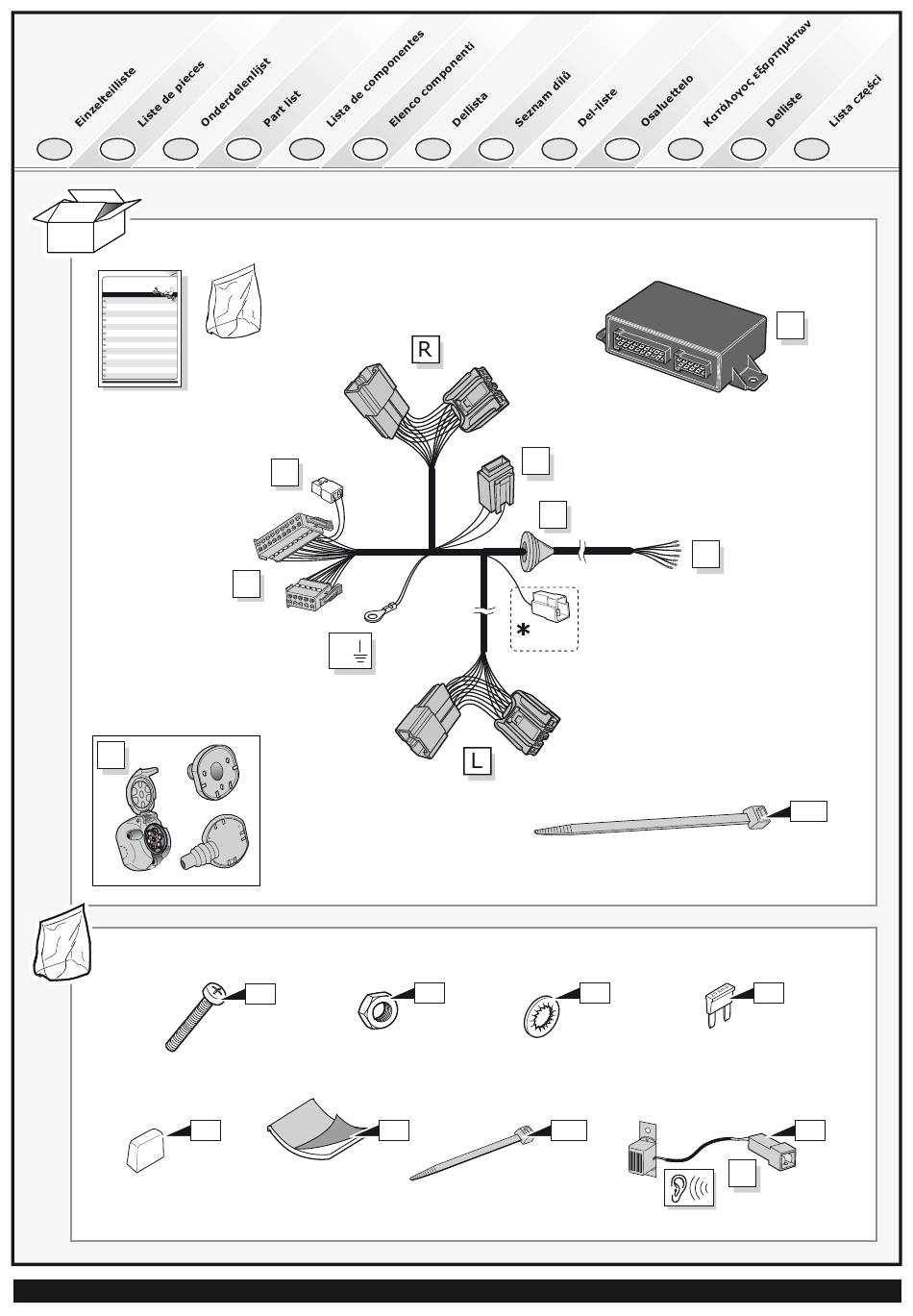 Einzelteilliste
Liste de pieces
Onderdelenlijst
Part list
Lista de componentes
Elenco componenti
Dellista
Seznam dílů
Del-liste
Osaluettelo
Κατάλογος εξαρτημάτων
Delliste
Lista części

R

L

*