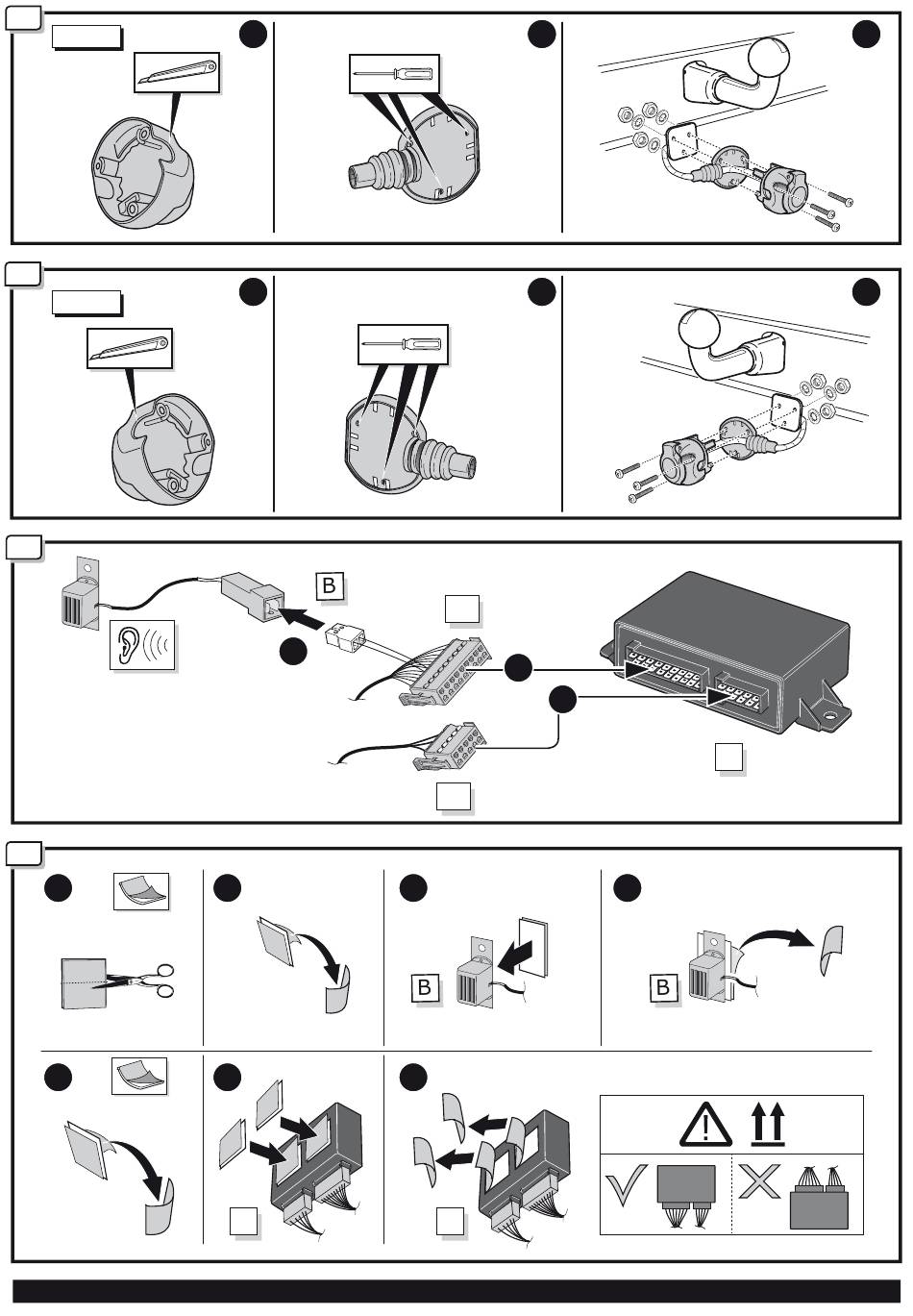 B

B

B