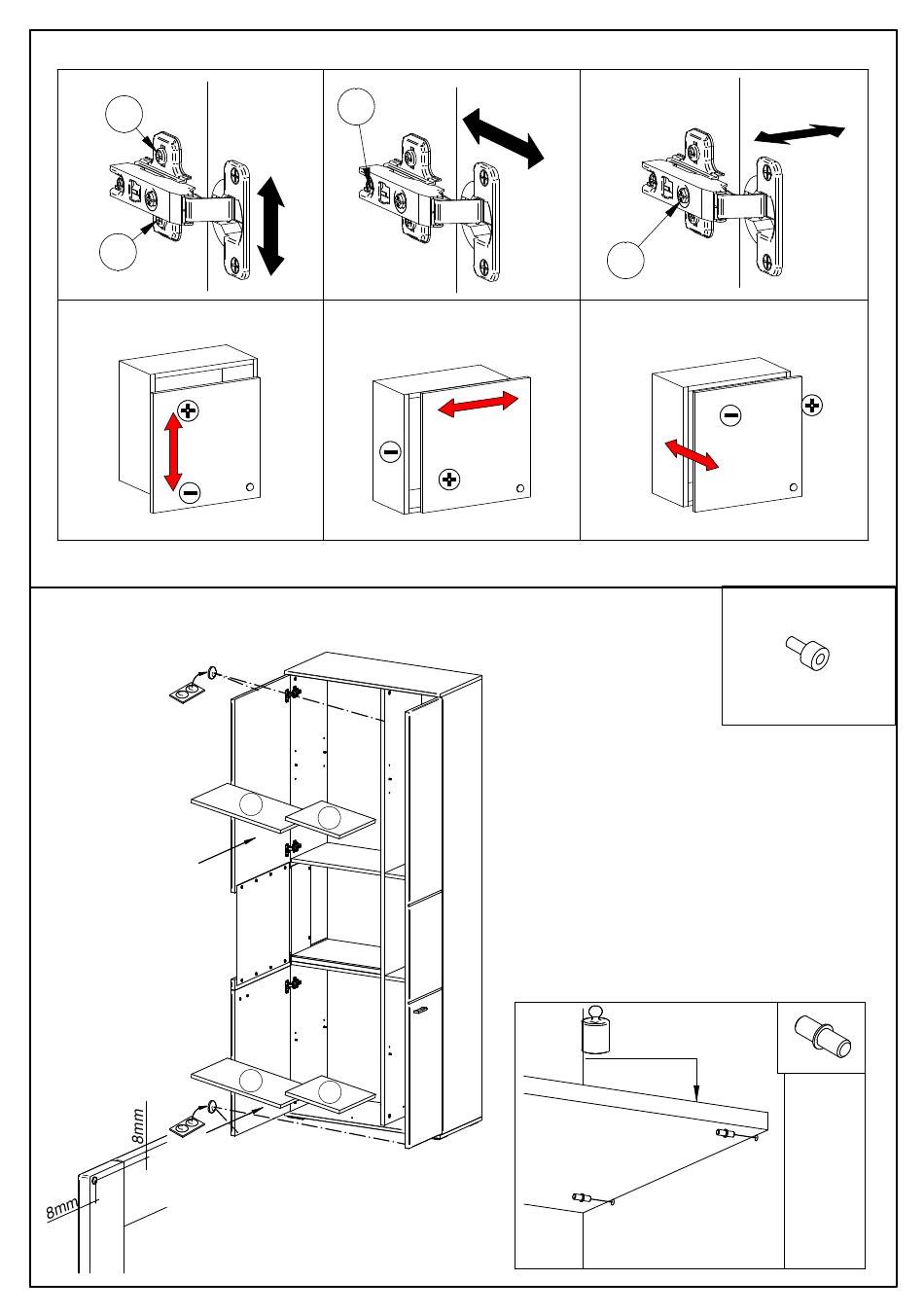 8mm
8mm