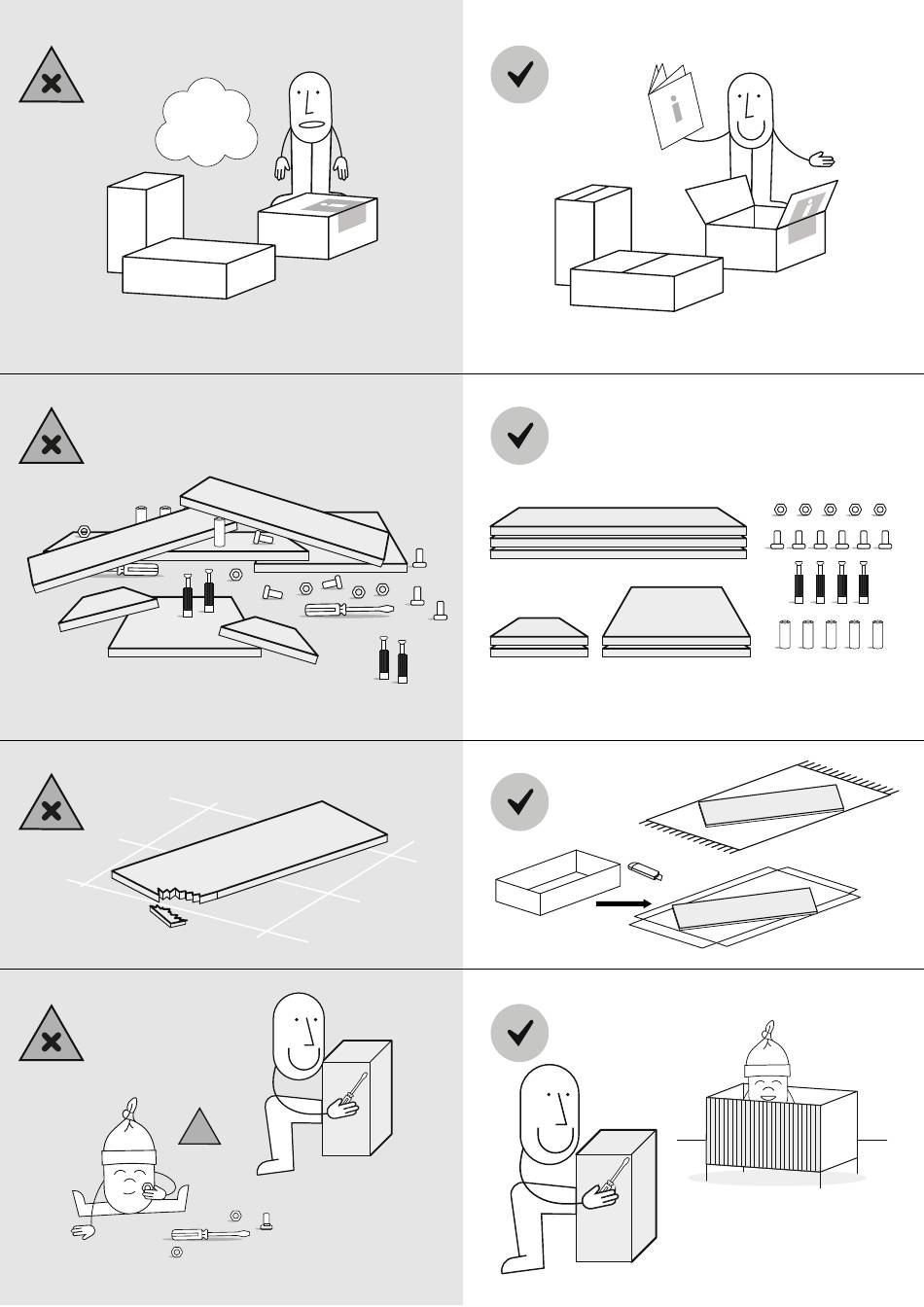 i

i

i