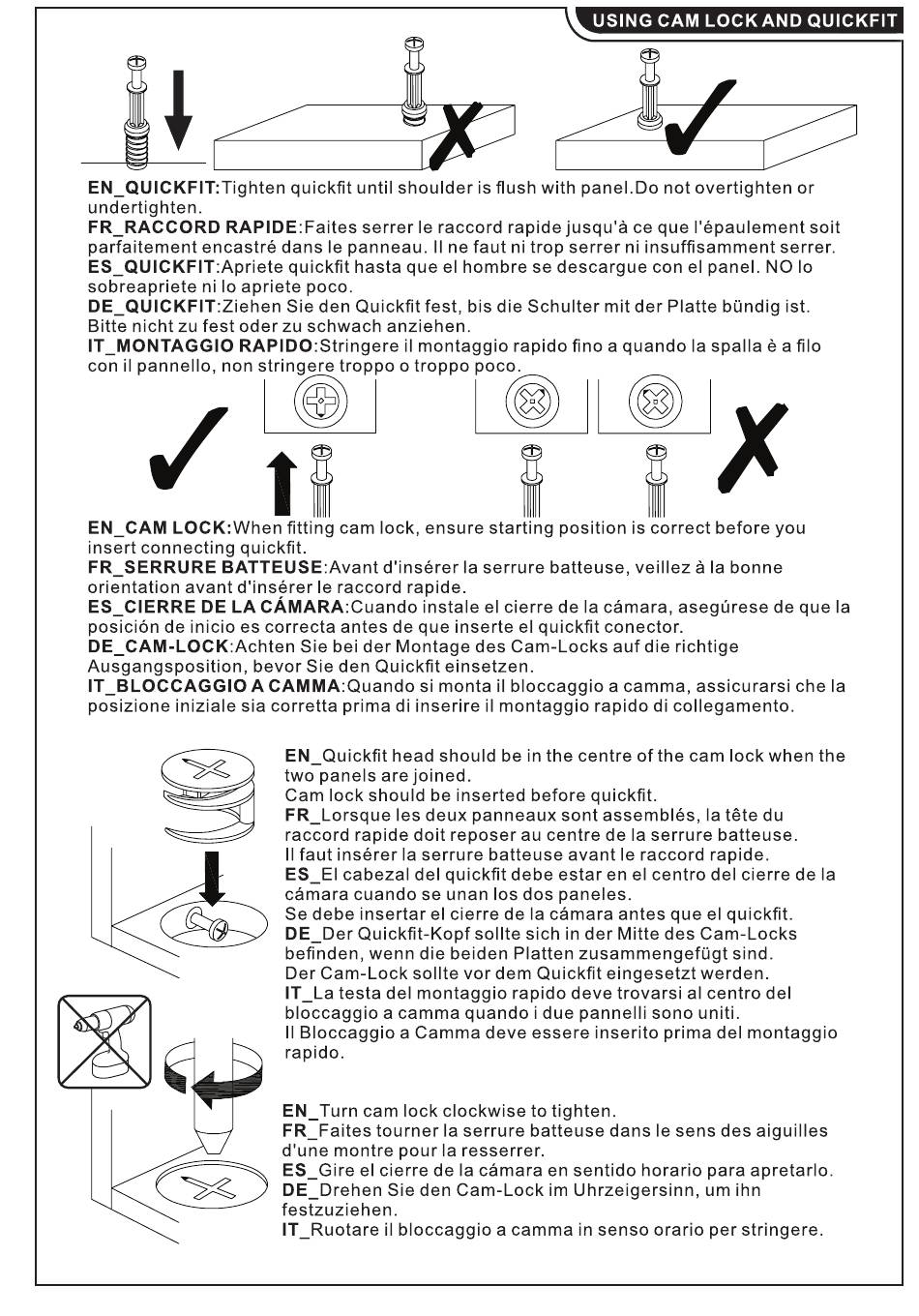 USING CAM LOCK AND QUICKFIT

EN_QUICKFIT:Tighten quickfit until shoulder is flush with panel.Do not overtighten or undertighten.
FR_RACCORD RAPIDE:Faites serrer le raccord rapide jusqu'à ce que l'épaulement soit parfaitement encastré dans le panneau. Il ne faut ni trop serrer ni insuffisamment serrer.
ES_QUICKFIT:Apriete quickfit hasta que el hombre se descargue con el panel. NO lo sobreapriete ni lo apriete poco.
DE_QUICKFIT:Ziehen Sie den Quickfit fest, bis die Schulter mit der Platte bündig ist. Bitte nicht zu fest oder zu schwach anziehen.
IT_MONTAGGIO RAPIDO:Stringere il montaggio rapido fino a quando la spalla è a filo con il pannello, non stringere troppo o troppo poco.

EN_CAM LOCK:When fitting cam lock, ensure starting position is correct before you insert connecting quickfit.
FR_SERRURE BATTEUSE:Avant d'insérer la serrure batteuse, veillez à la bonne orientation avant d'insérer le raccord rapide.
ES_CIERRE DE LA CÁMARA:Cuando instale el cierre de la cámara, asegúrese de que la posición de inicio es correcta antes de que inserte el quickfit conector.
DE_CAM-LOCK:Achten Sie bei der Montage des Cam-Locks auf die richtige Ausgangsposition, bevor Sie den Quickfit einsetzen.
IT_BLOCCAGGIO A CAMMA:Quando si monta il bloccaggio a camma, assicurarsi che la posizione iniziale sia corretta prima di inserire il montaggio rapido di collegamento.

EN_Quickfit head should be in the centre of the cam lock when the two panels are joined.
Cam lock should be inserted before quickfit.
FR_Lorsque les deux panneaux sont assemblés, la tête du raccord rapide doit reposer au centre de la serrure batteuse.
Il faut insérer la serrure batteuse avant le raccord rapide.
ES_El cabezal del quickfit debe estar en el centro del cierre de la cámara cuando se unan los dos paneles.
Se debe insertar el cierre de la cámara antes que el quickfit.
DE_Der Quickfit-Kopf sollte sich in der Mitte des Cam-Locks befinden, wenn die beiden Platten zusammengefügt sind.
Der Cam-Lock sollte vor dem Quickfit eingesetzt werden.
IT_La testa del montaggio rapido deve trovarsi al centro del bloccaggio a camma quando i due pannelli sono uniti.
Il Bloccaggio a Camma deve essere inserito prima del montaggio rapido.

EN_Turn cam lock clockwise to tighten.
FR_Faites tourner la serrure batteuse dans le sens des aiguilles d'une montre pour la resserrer.
ES_Gire el cierre de la cámara en sentido horario para apretarlo.
DE_Drehen Sie den Cam-Lock im Uhrzeigersinn, um ihn festzuziehen.
IT_Ruotare il bloccaggio a camma in senso orario per stringere.