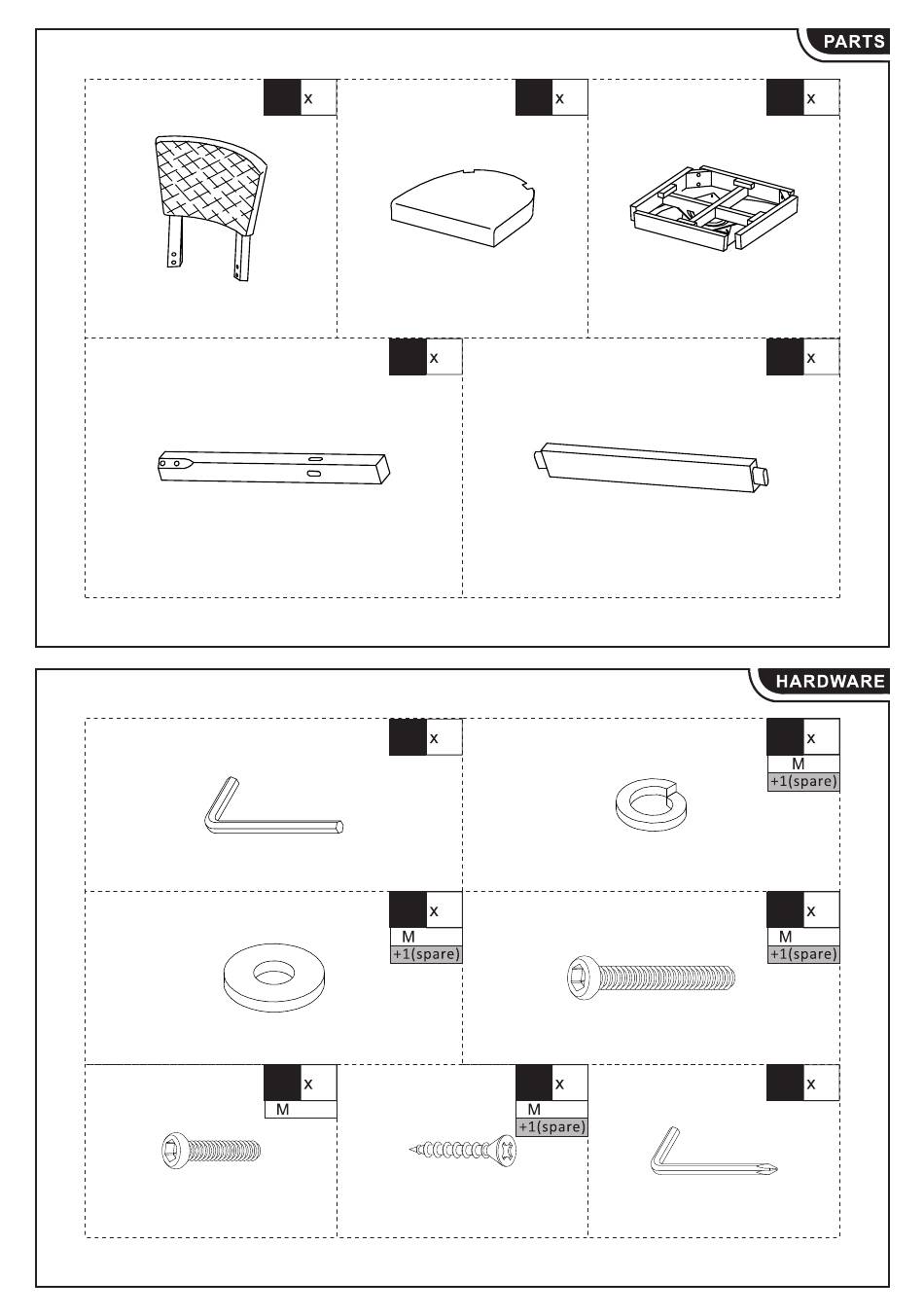 PARTS

x

x

x

x

x

HARDWARE

x

x
M
+1(spare)

x
M
+1(spare)

x
M
+1(spare)

x
M

x
M
+1(spare)

x