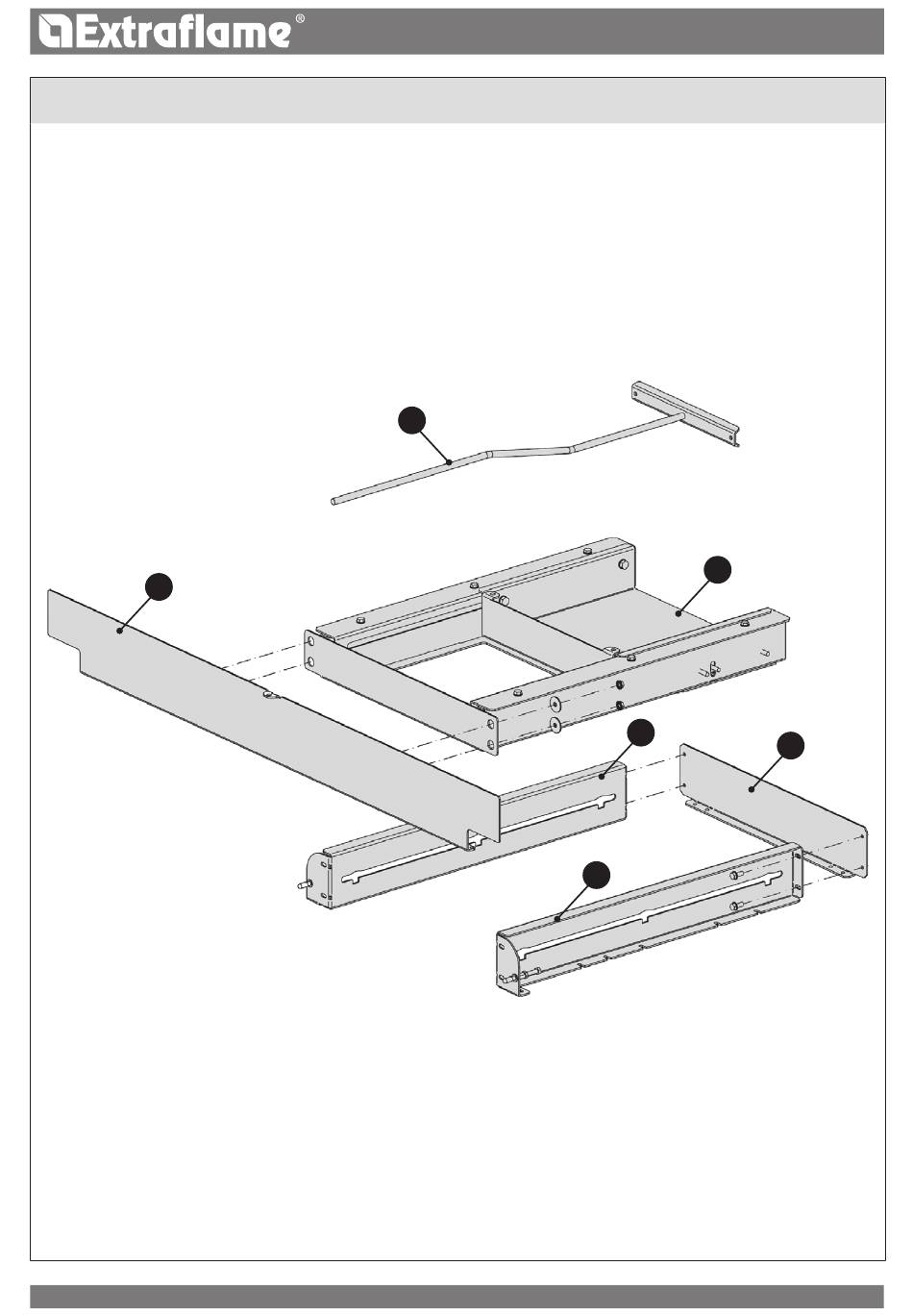 Extraflame®