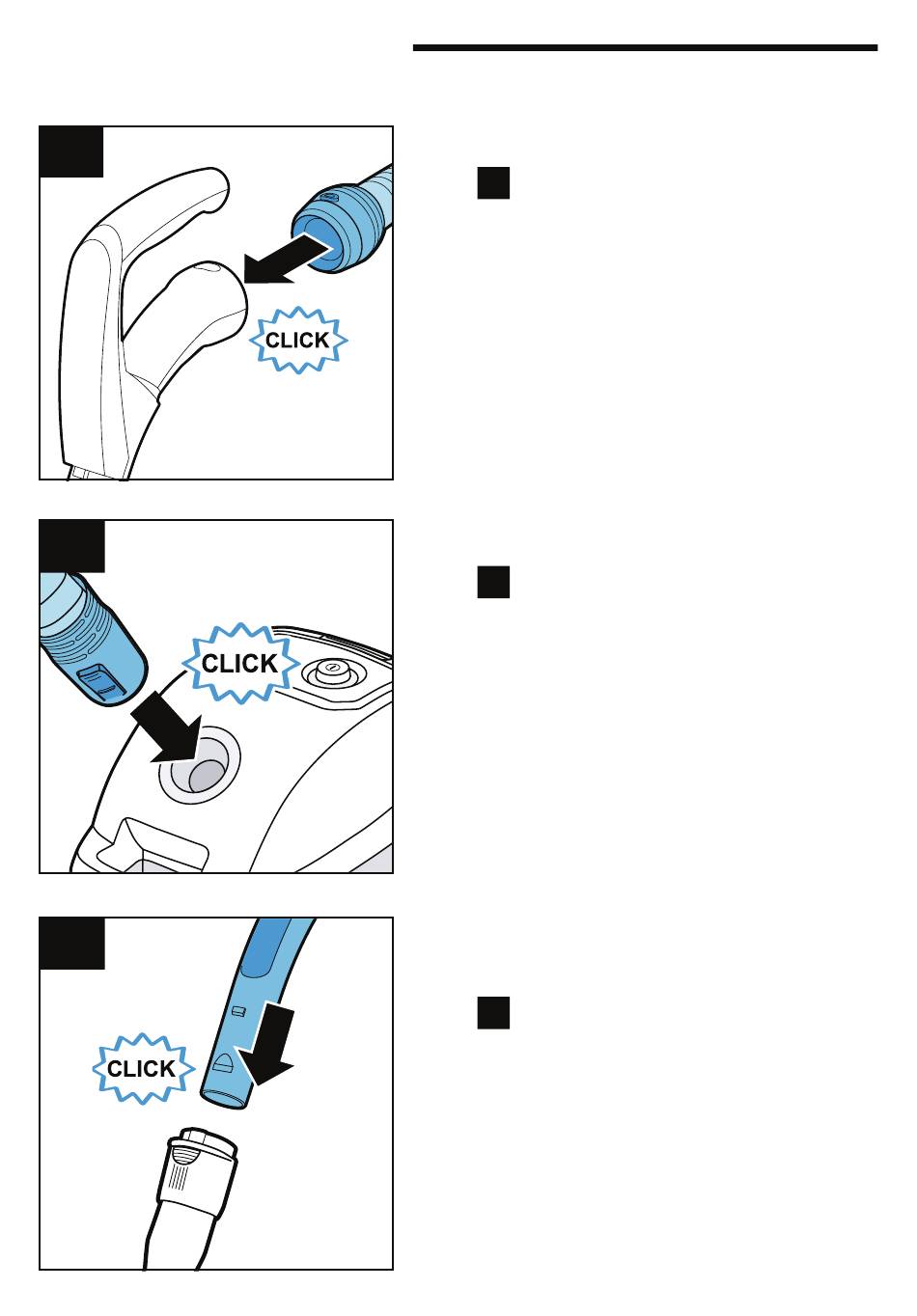 CLICK

CLICK

CLICK