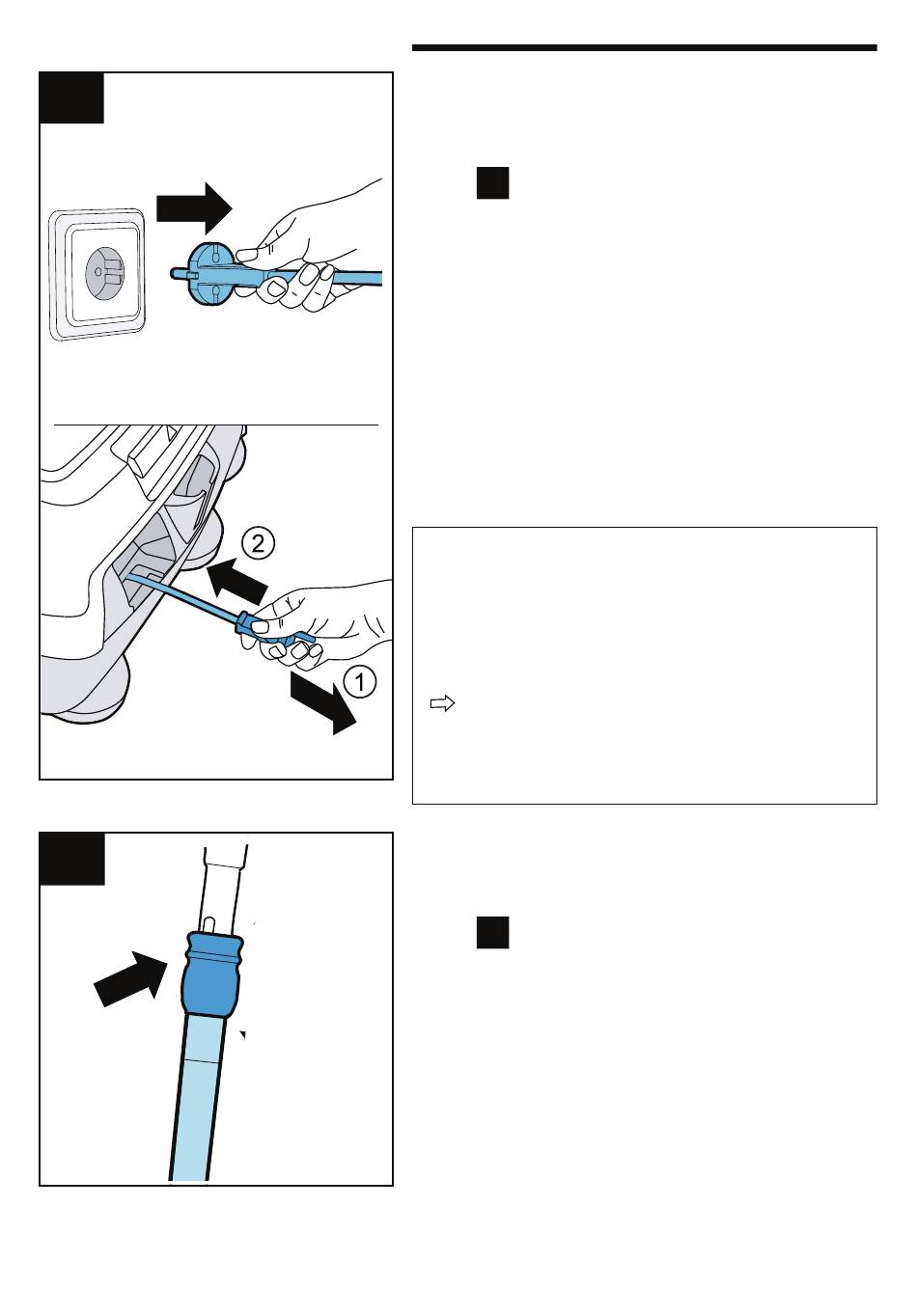 2

1