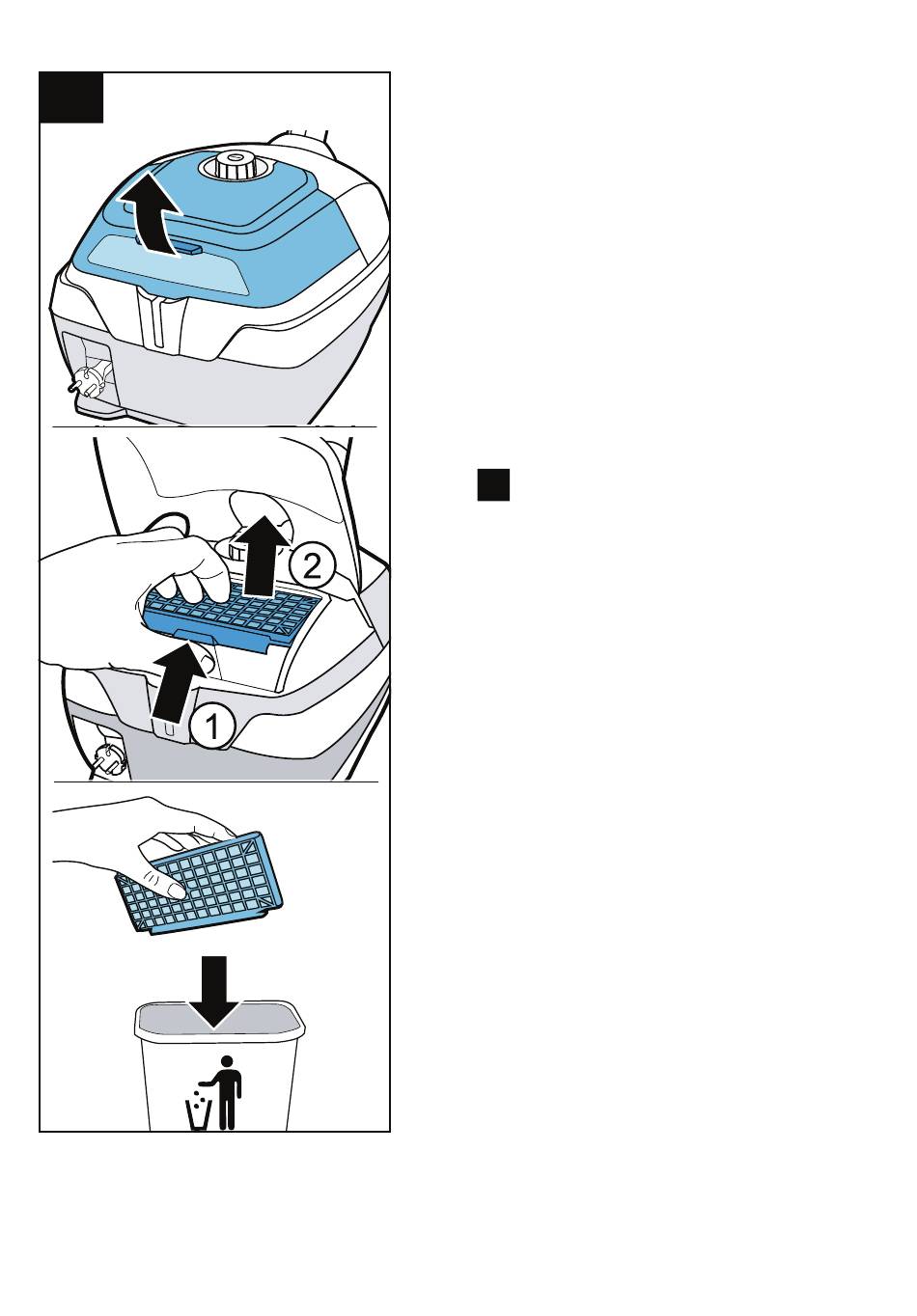 2

1