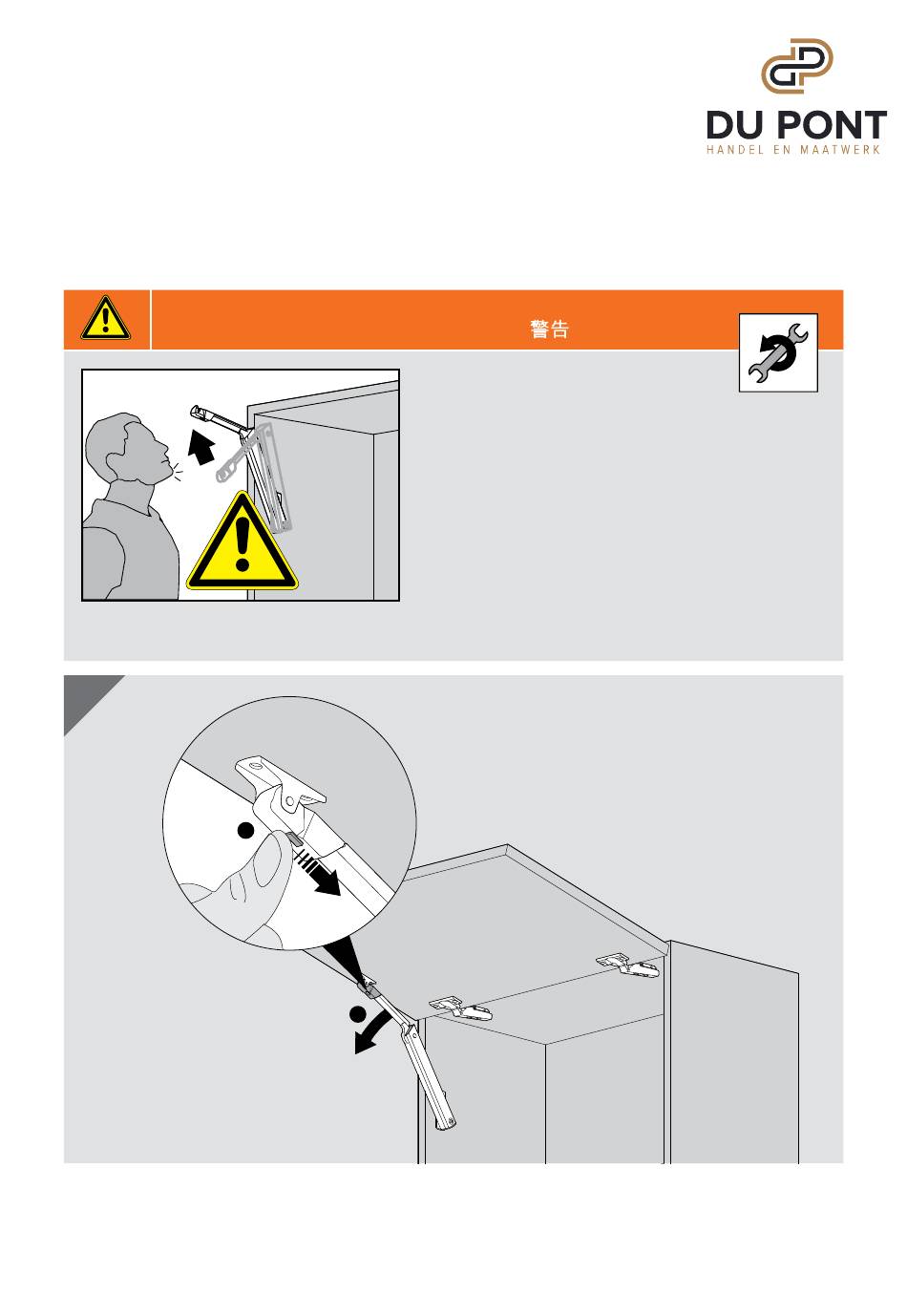 DU PONT
HANDEL EN MAATWERK

警告