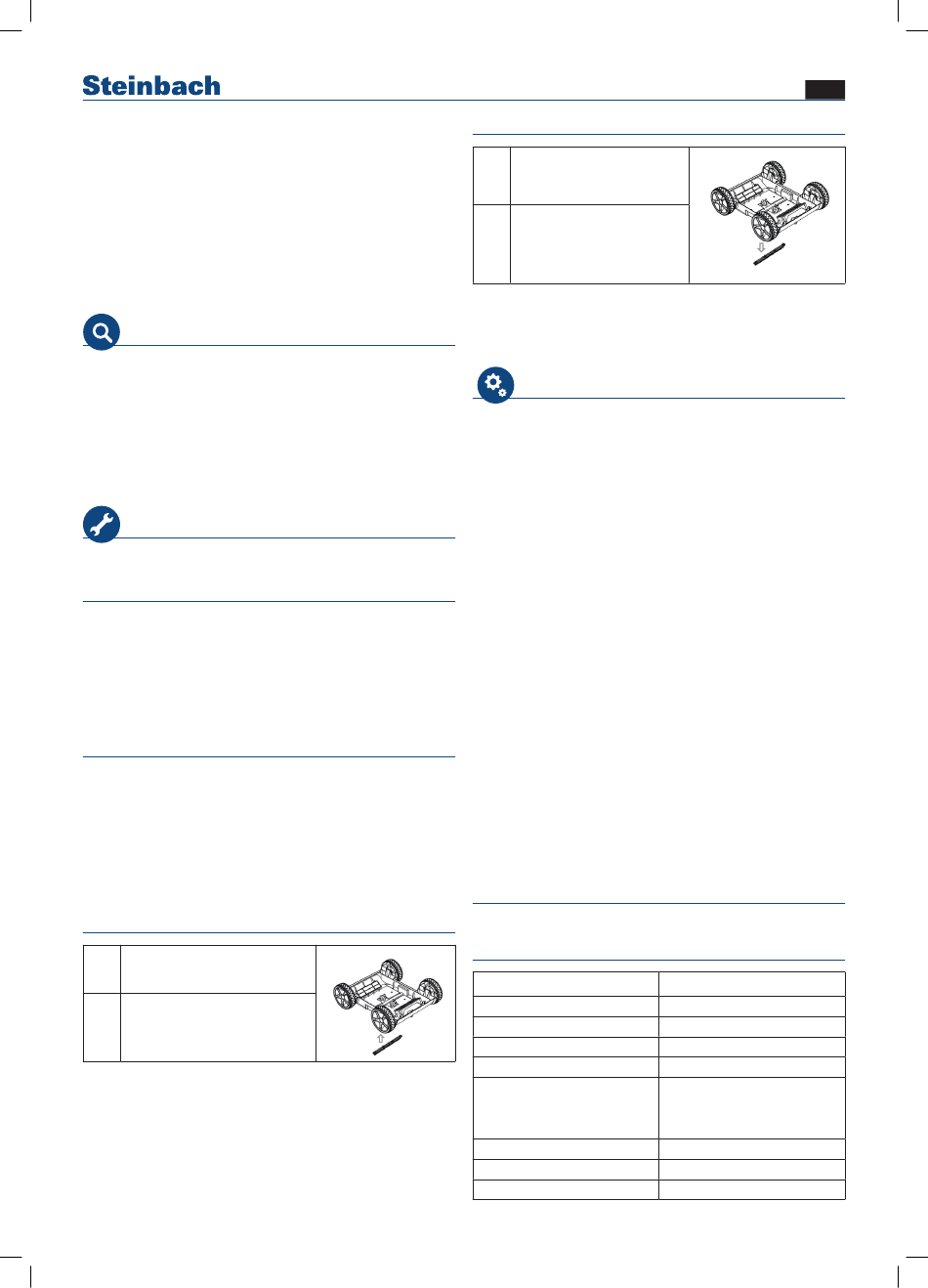 Steinbach