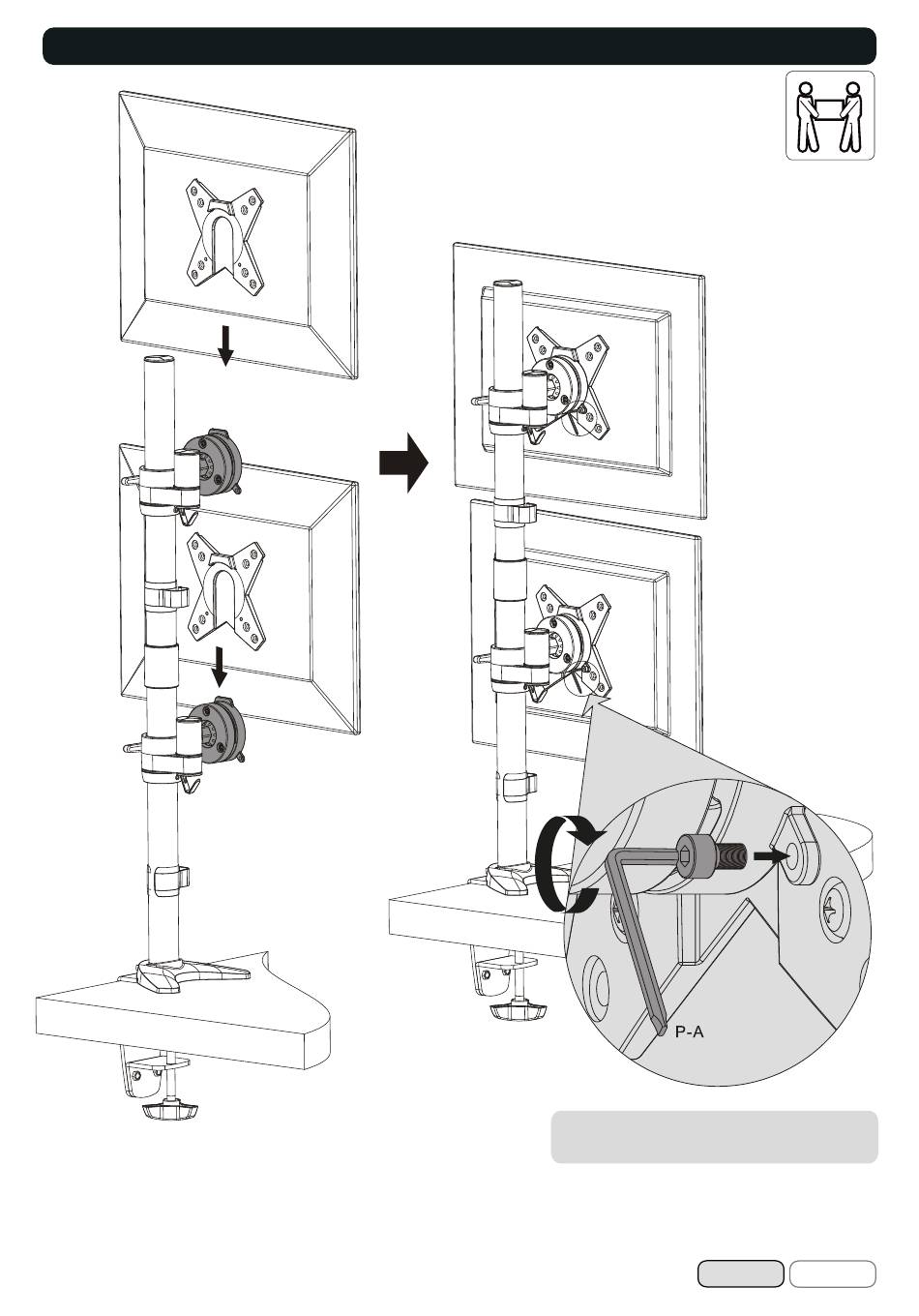 P-A