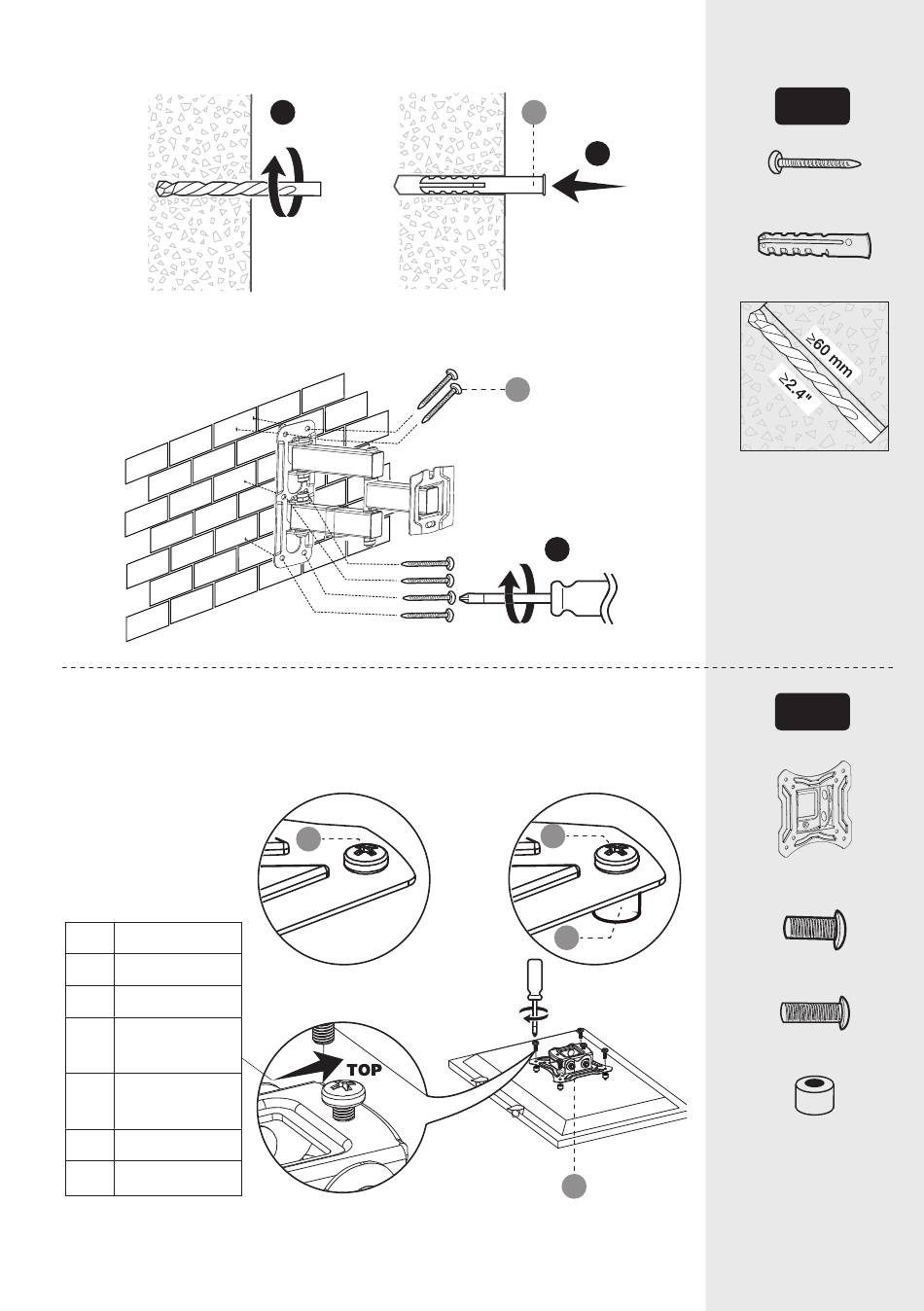 ≥60 mm
≥2.4"

TOP