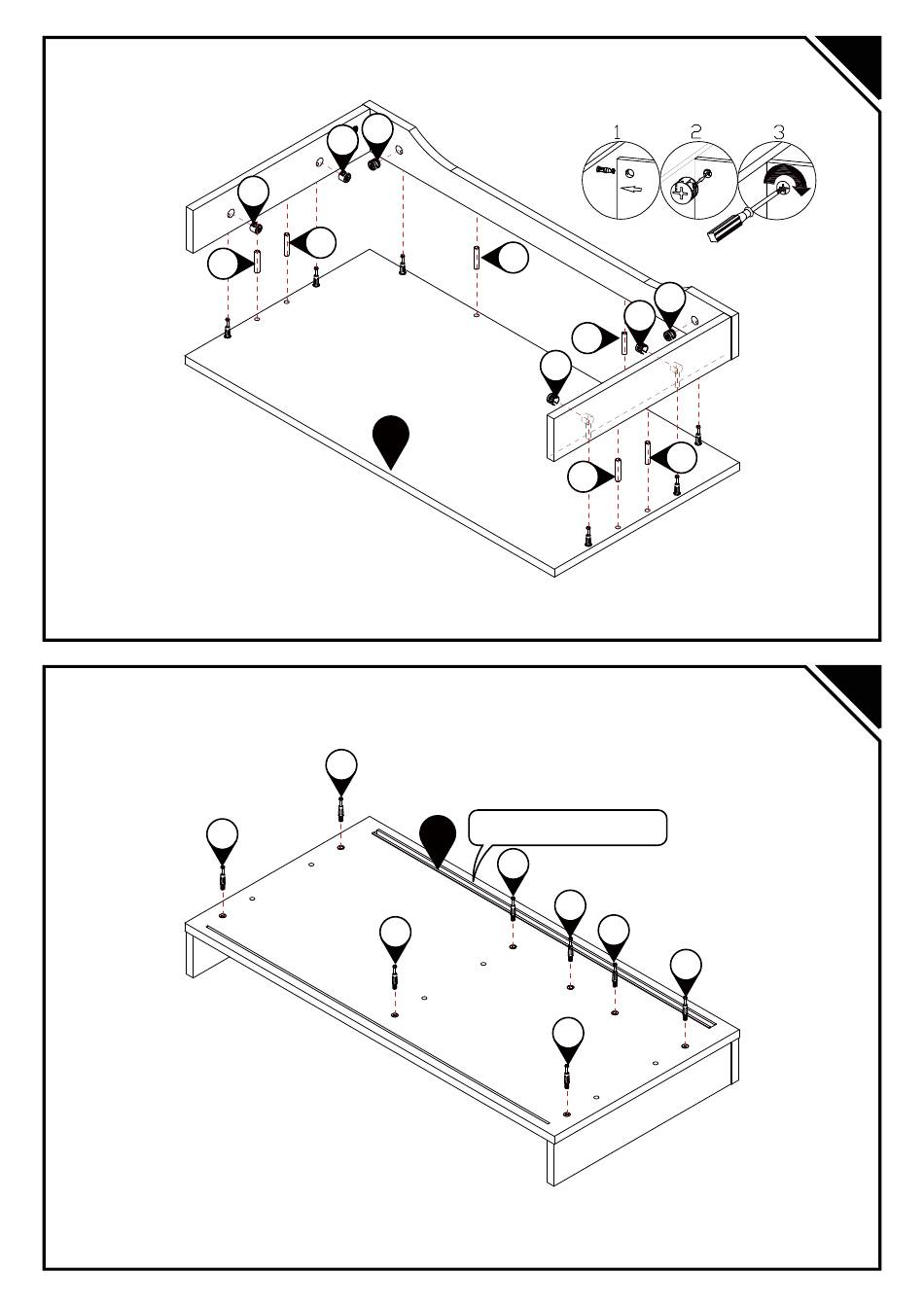 1
2
3