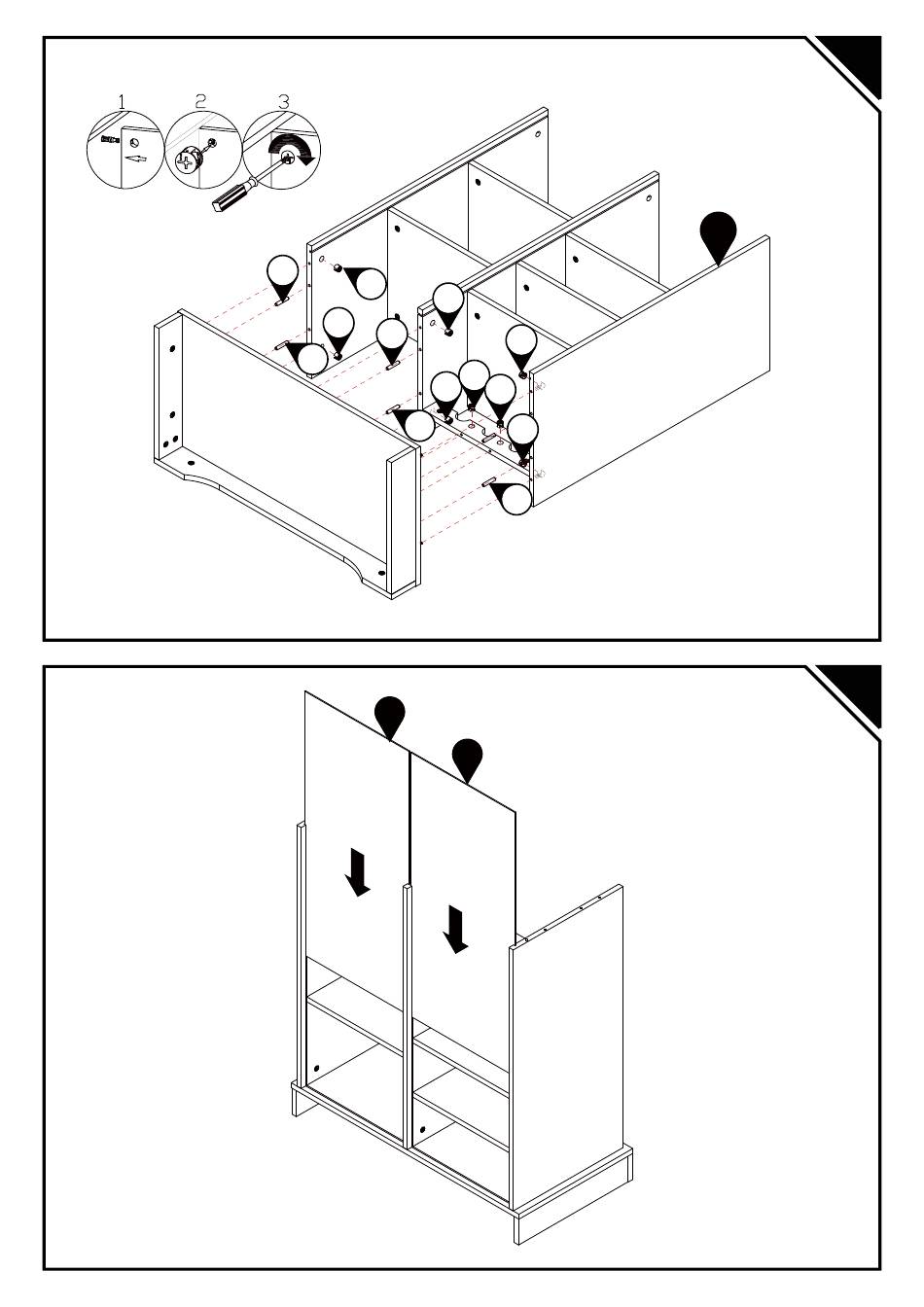 1 2 3