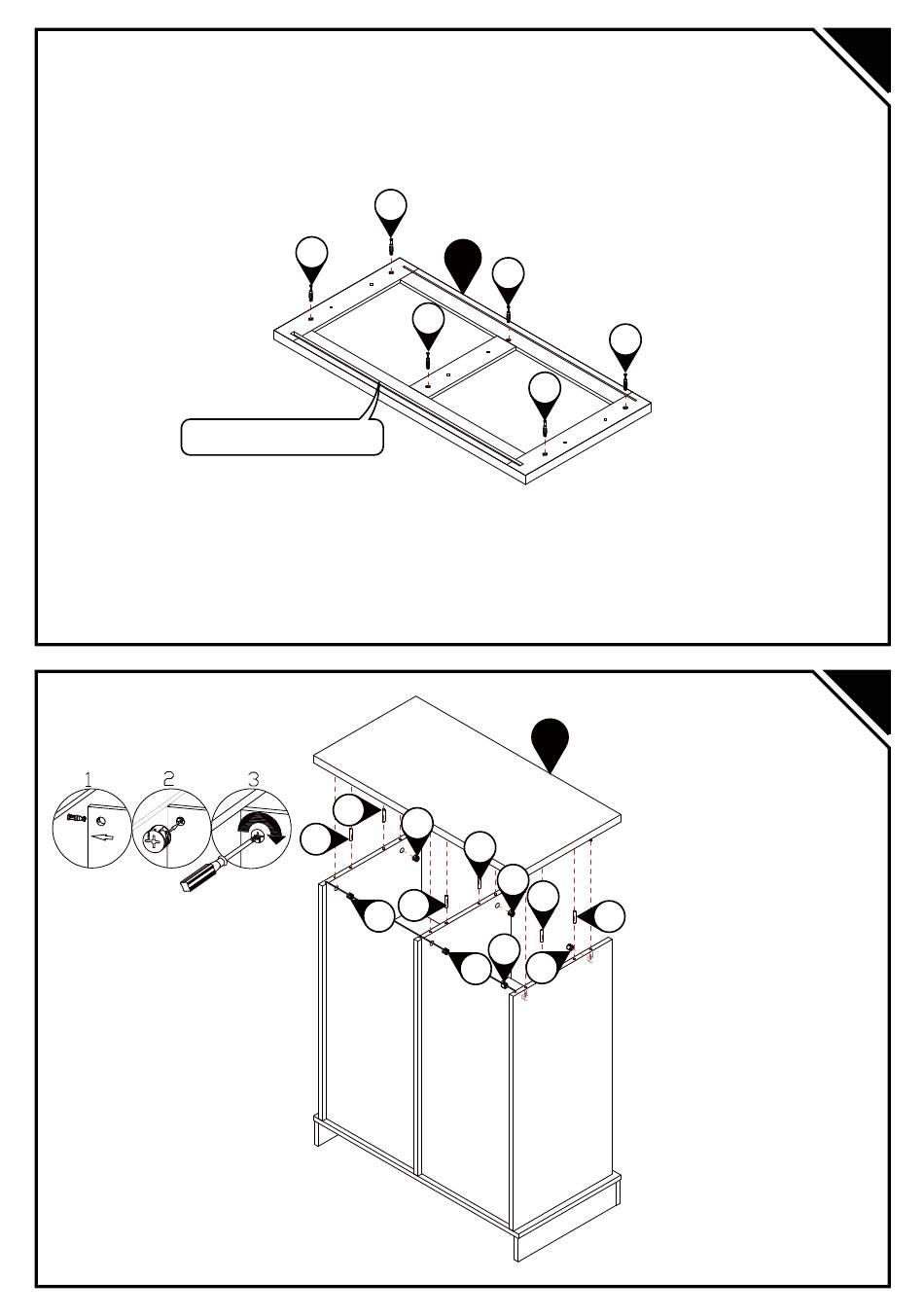 1
2
3