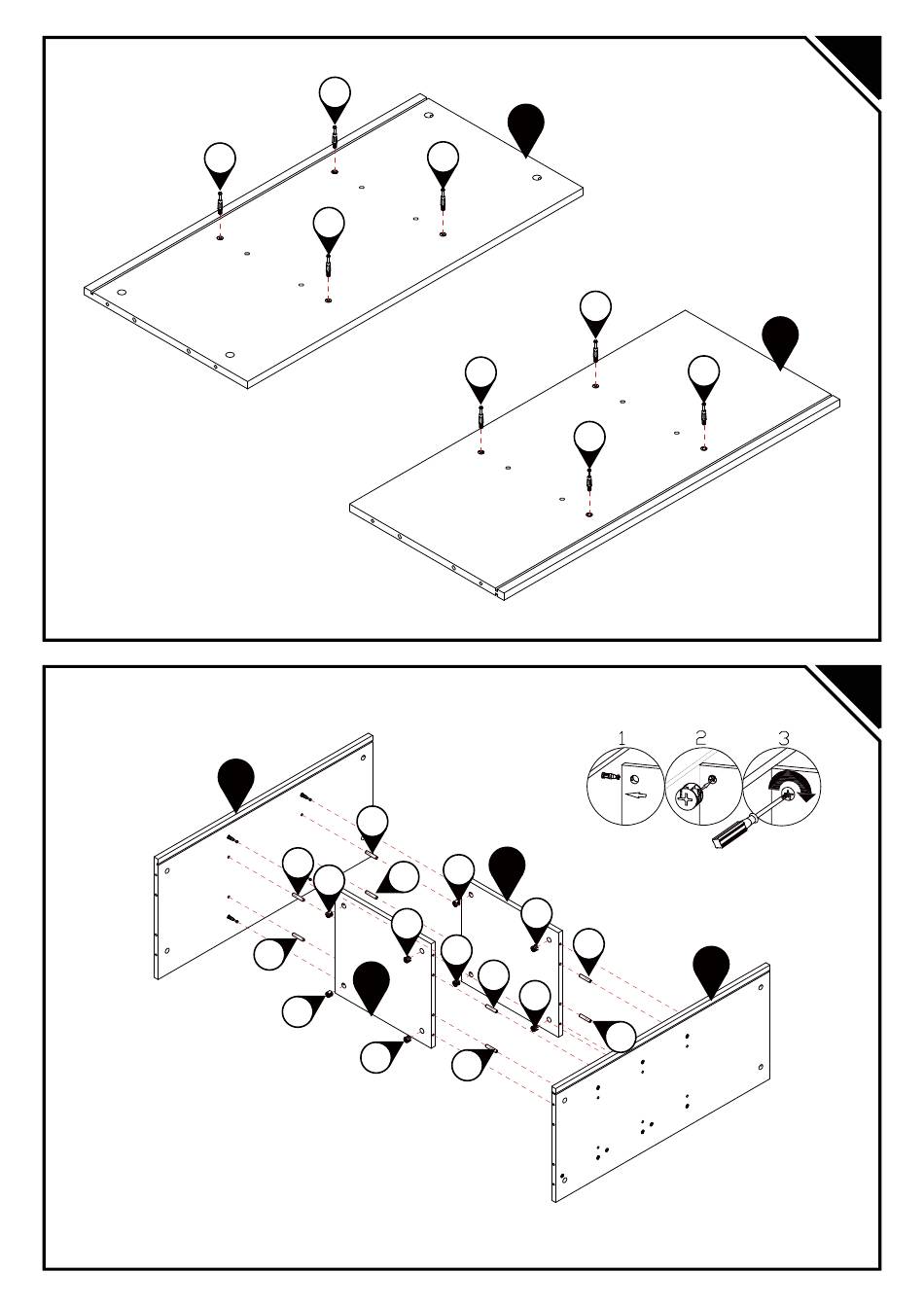 1

2

3