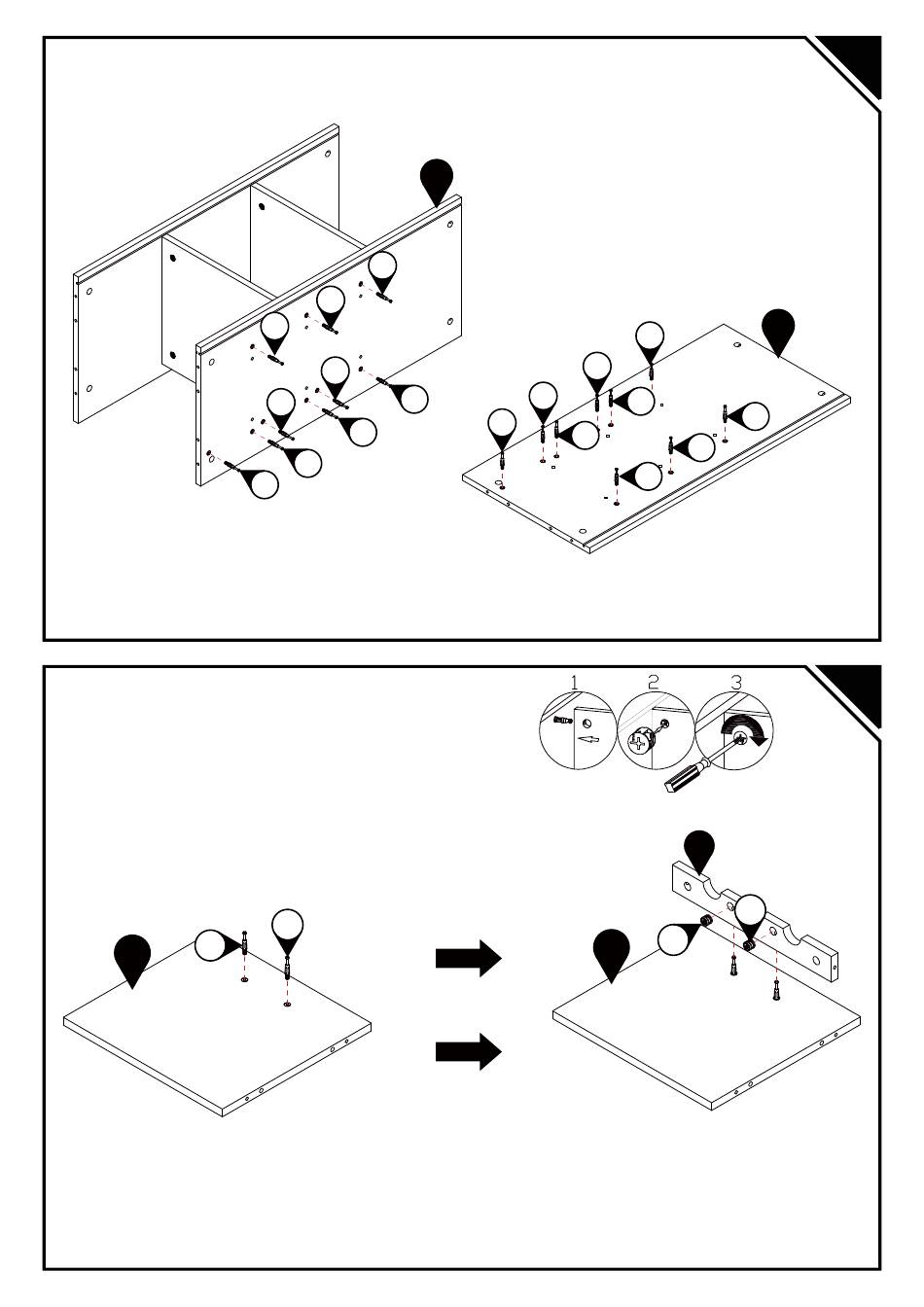 1 2 3