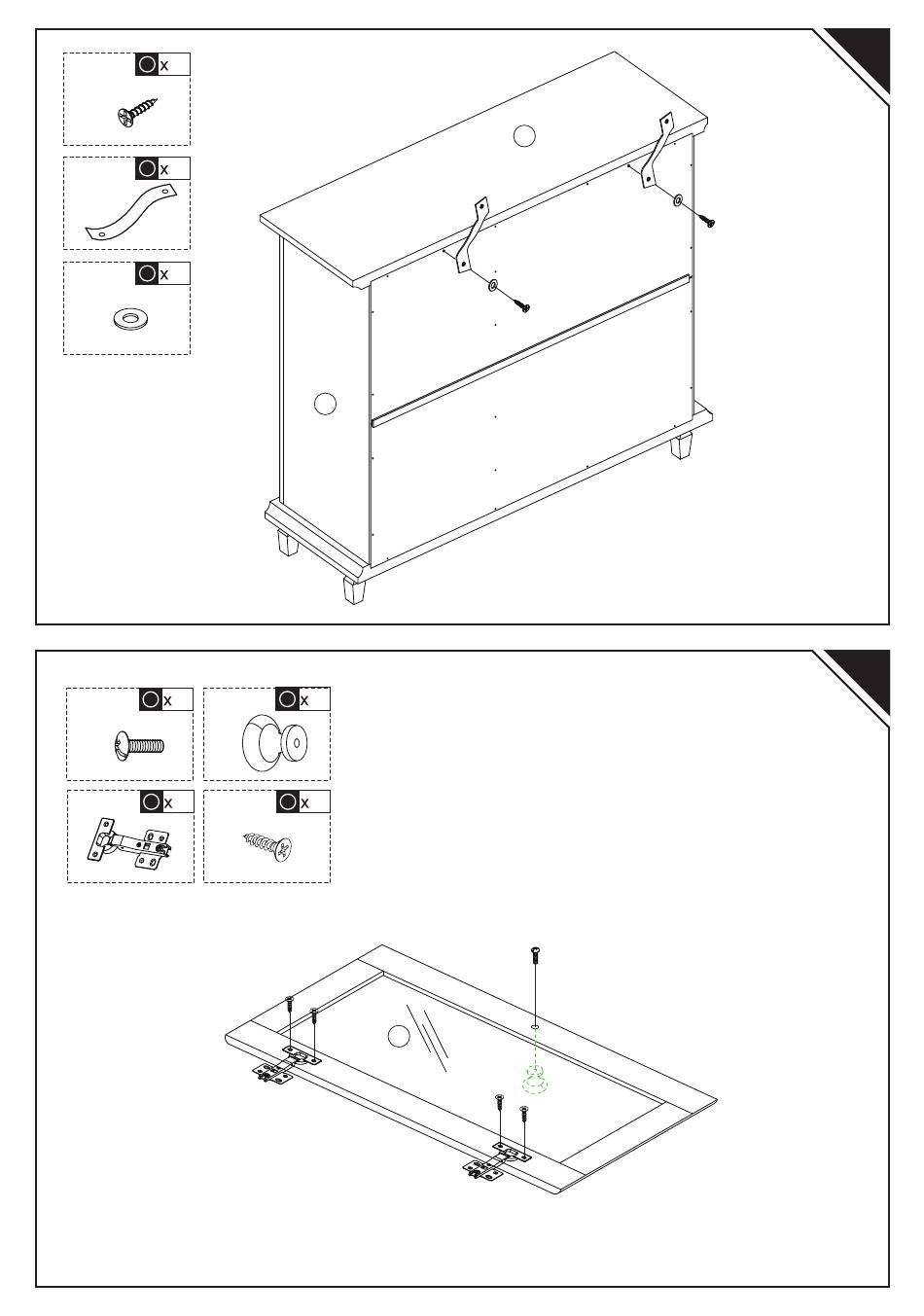 x

x

x

x

x

x

x