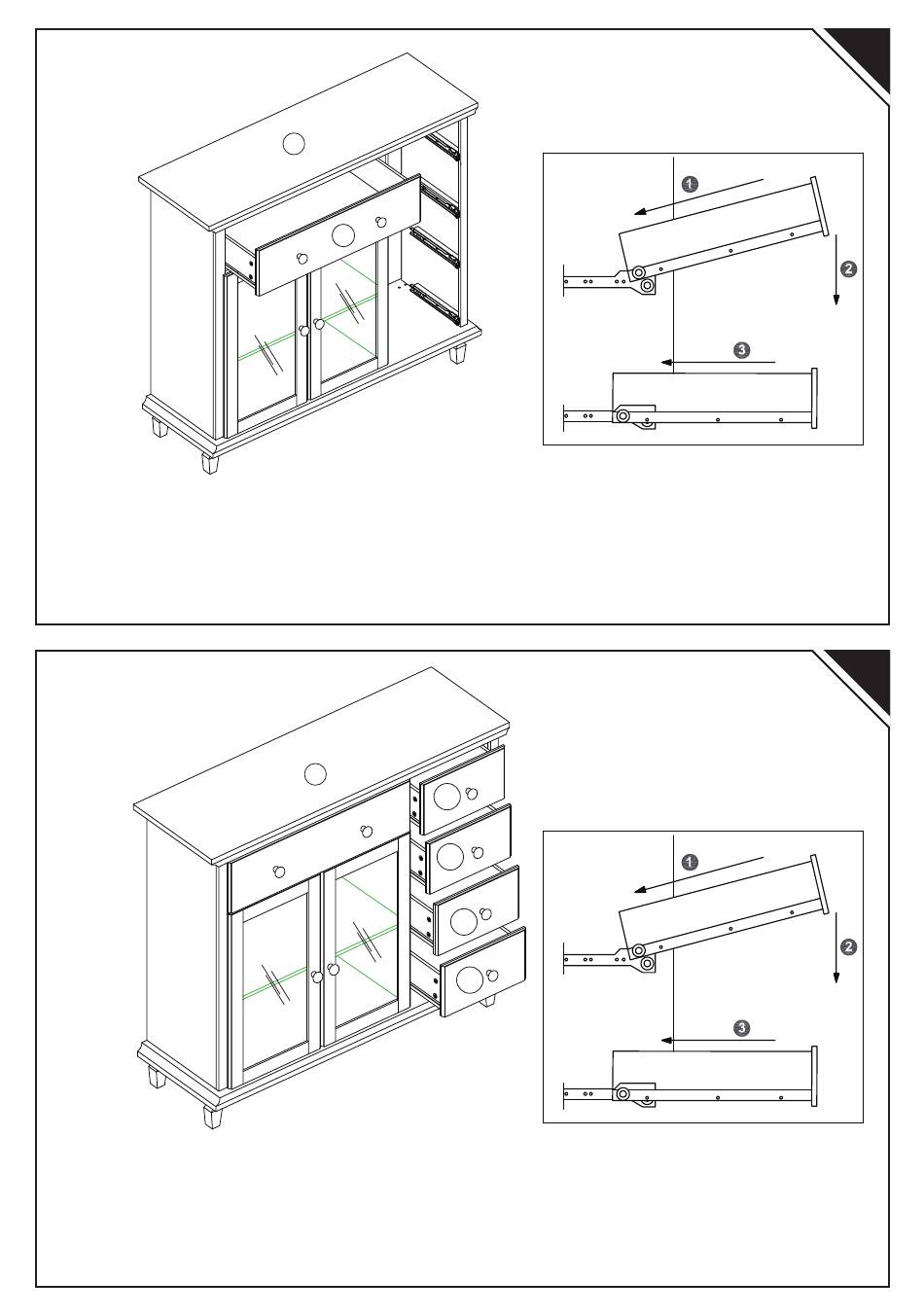 1
2
3

1
2
3