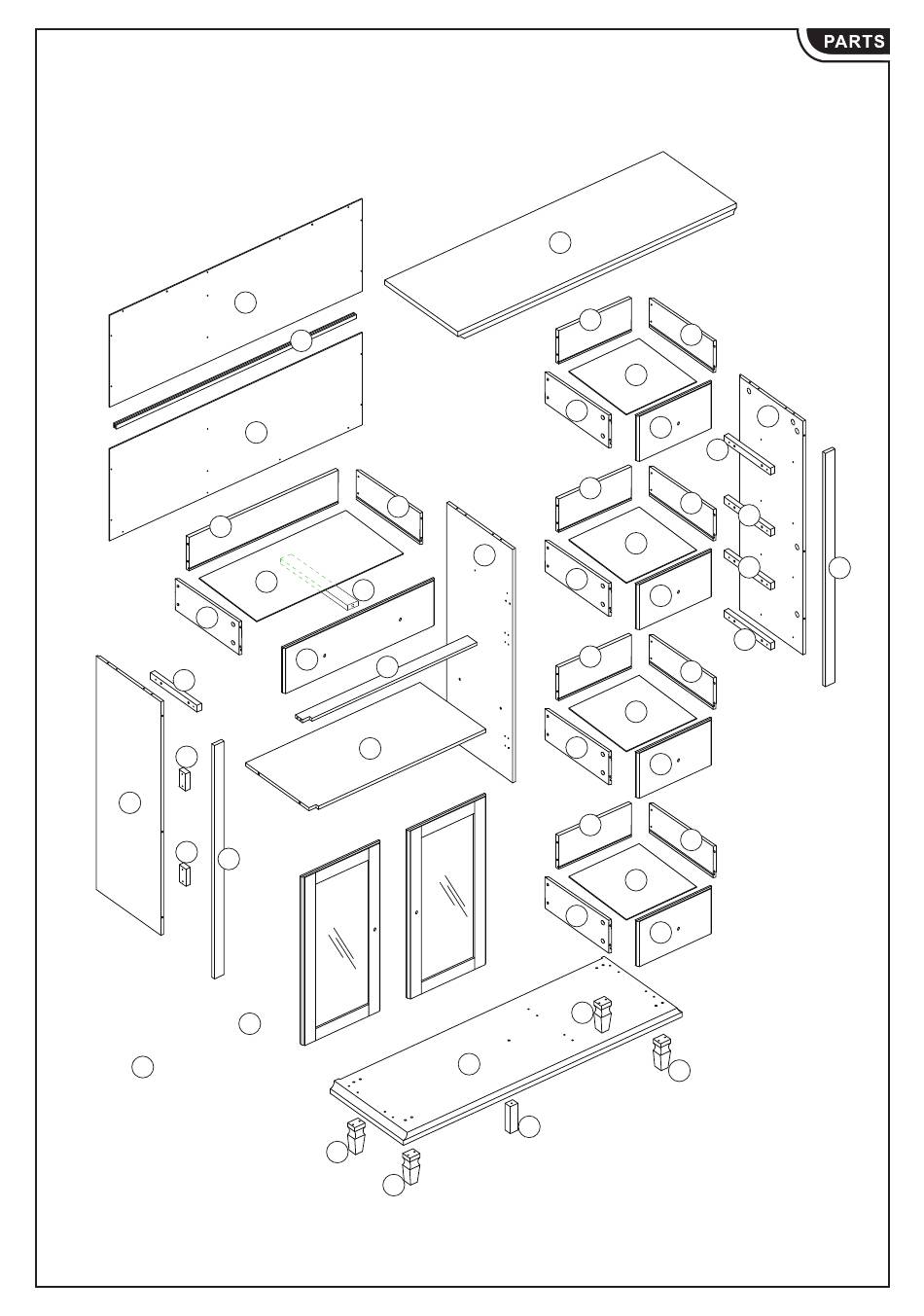 PARTS