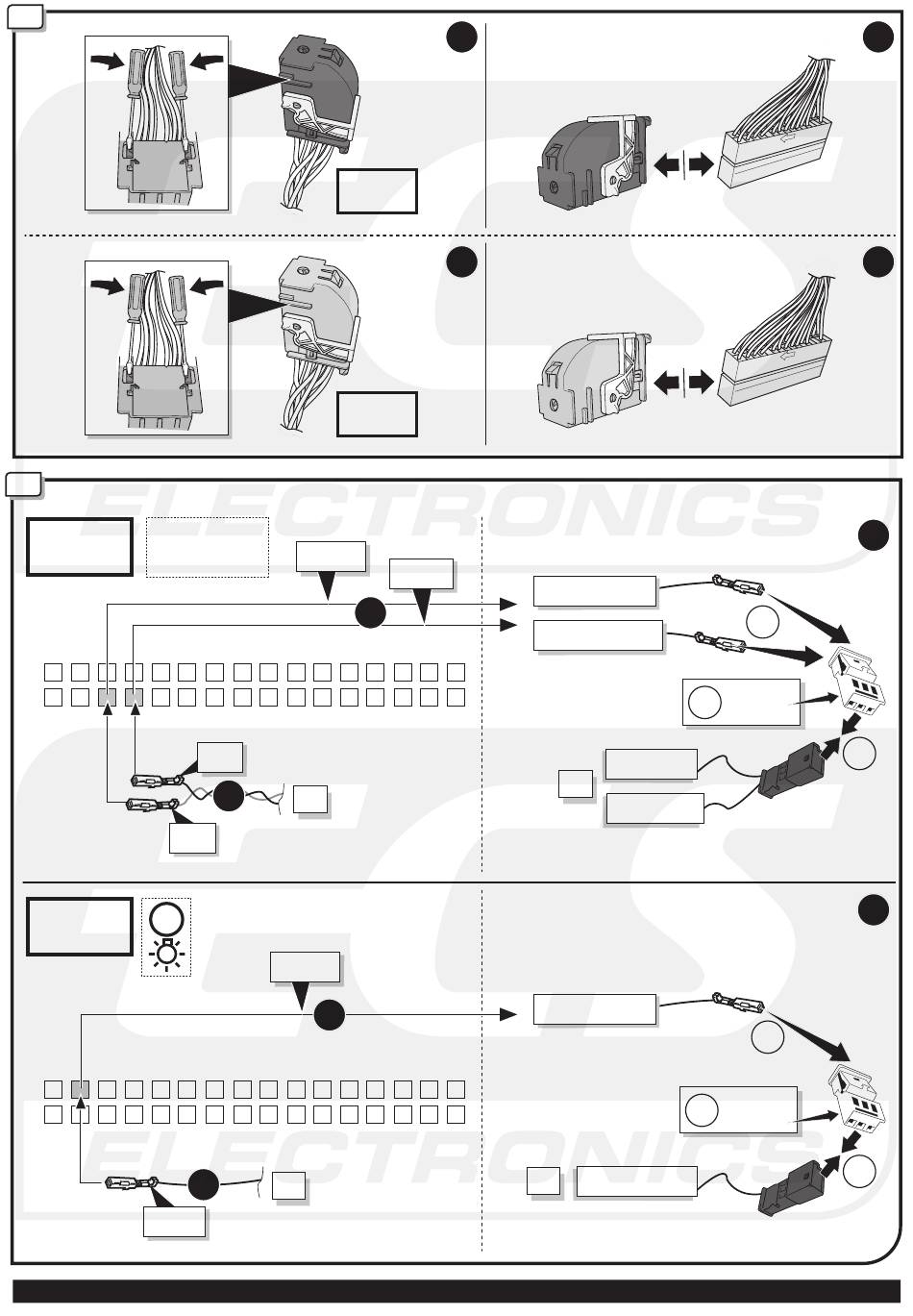 ELECTRONICS

ELECTRONICS