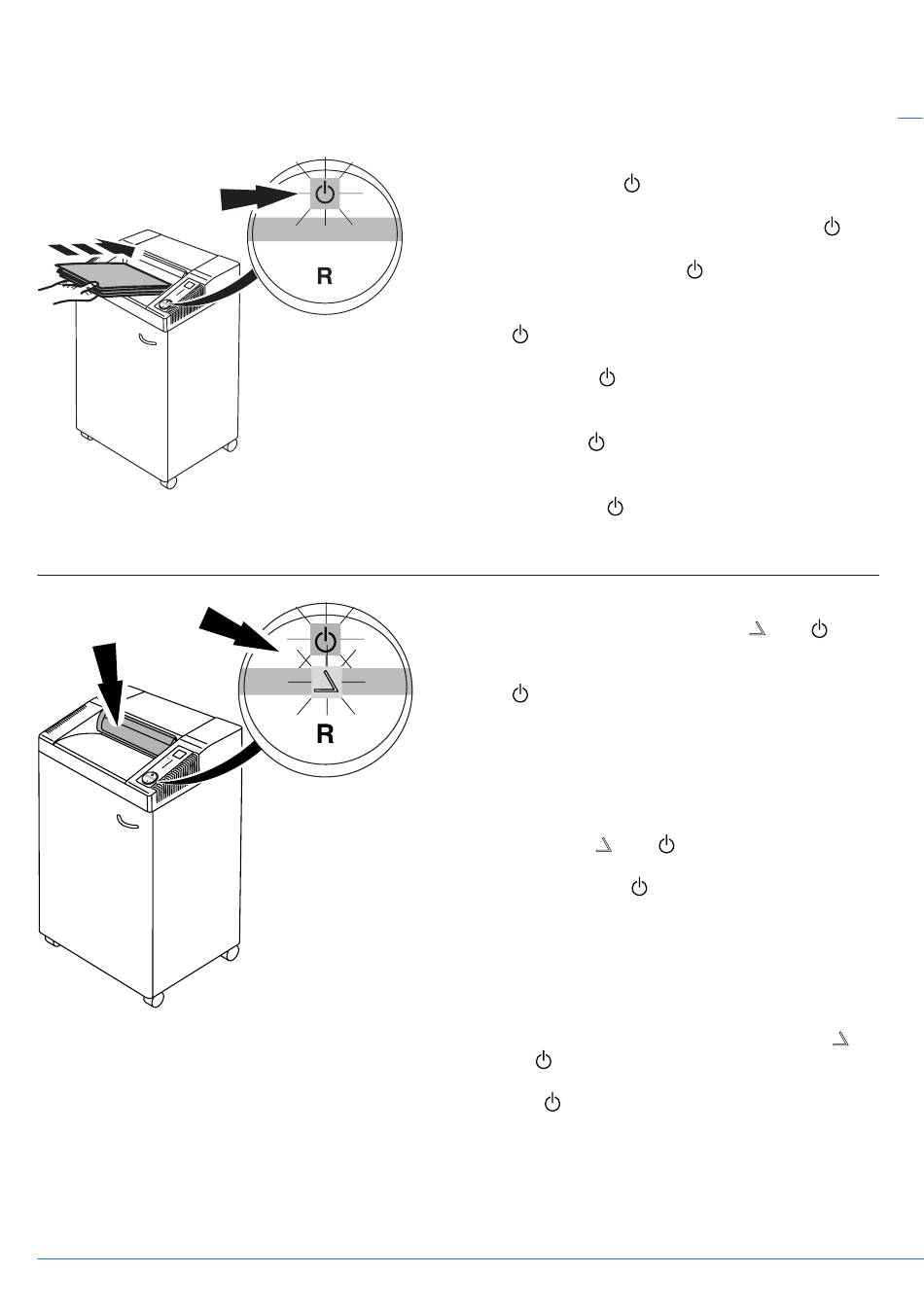 R

R