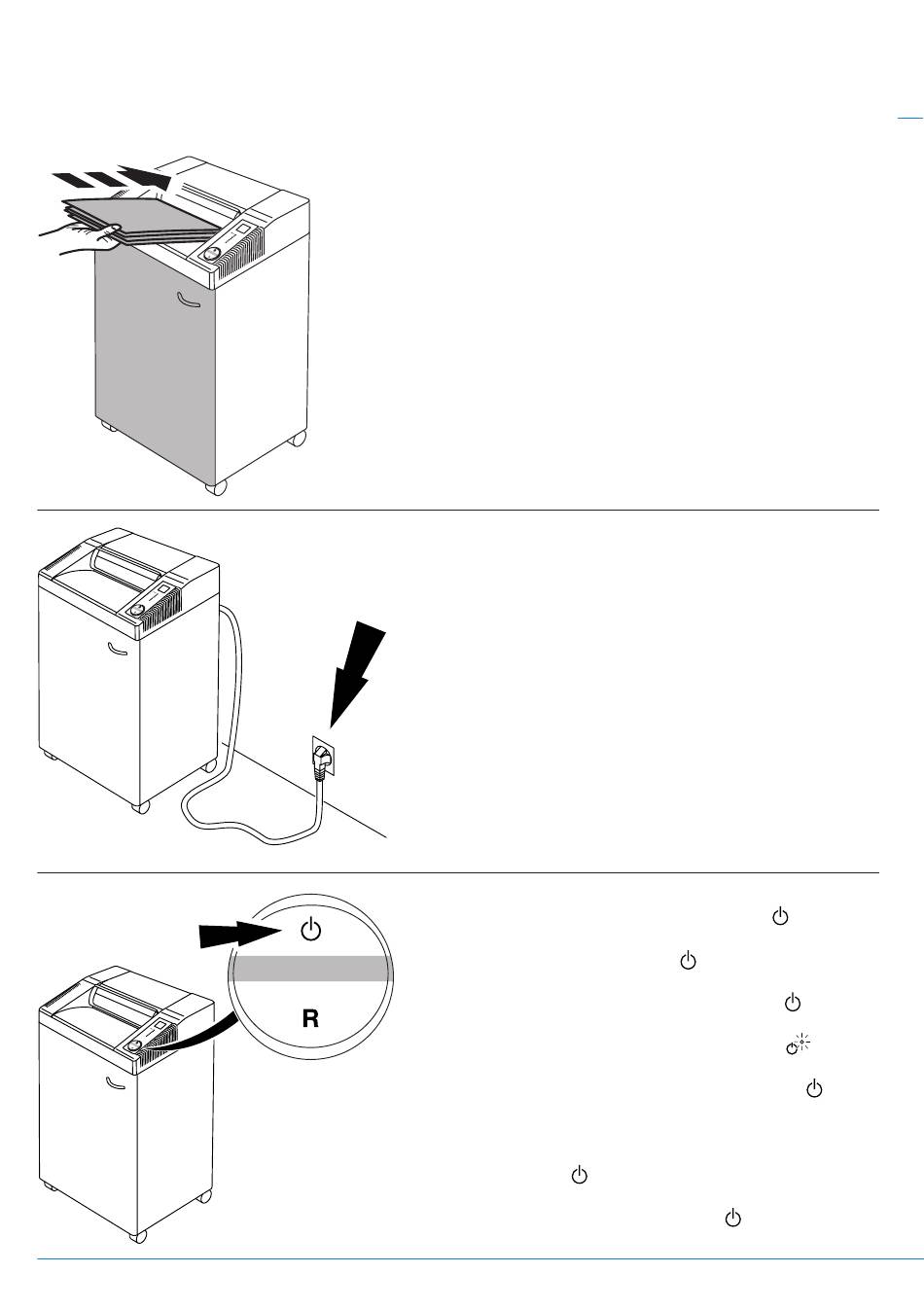 R