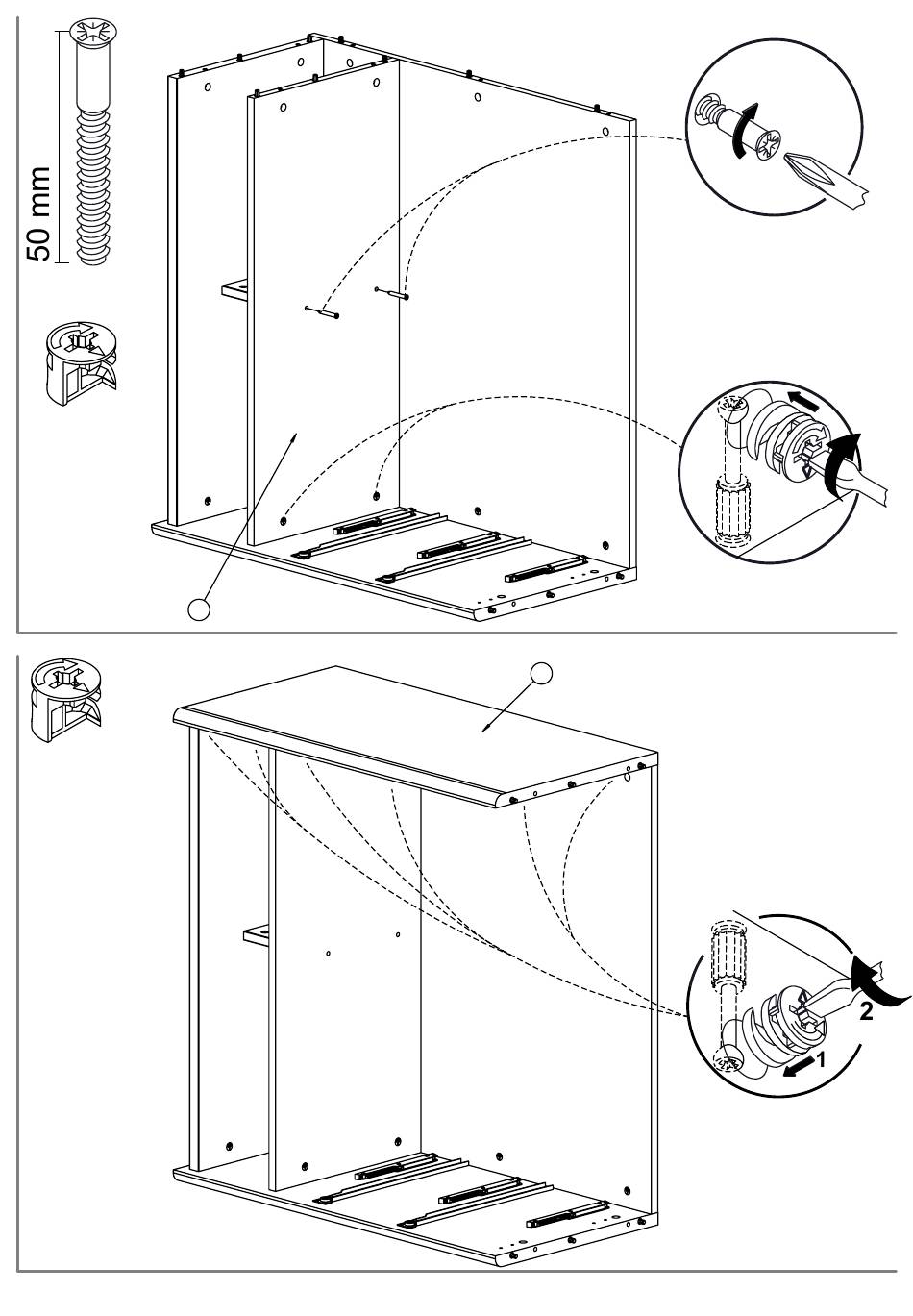 50 mm

2
1