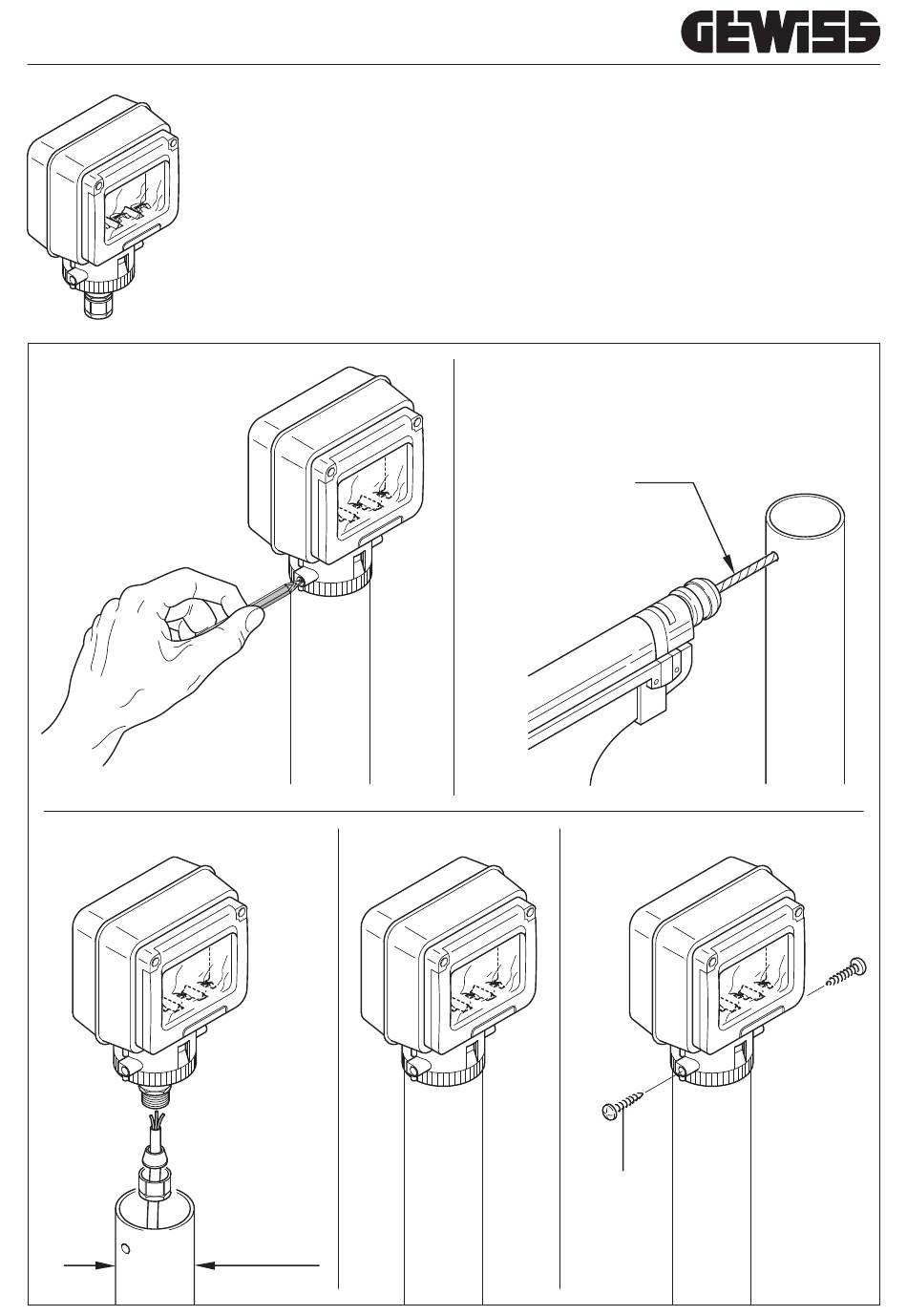 GEWISS