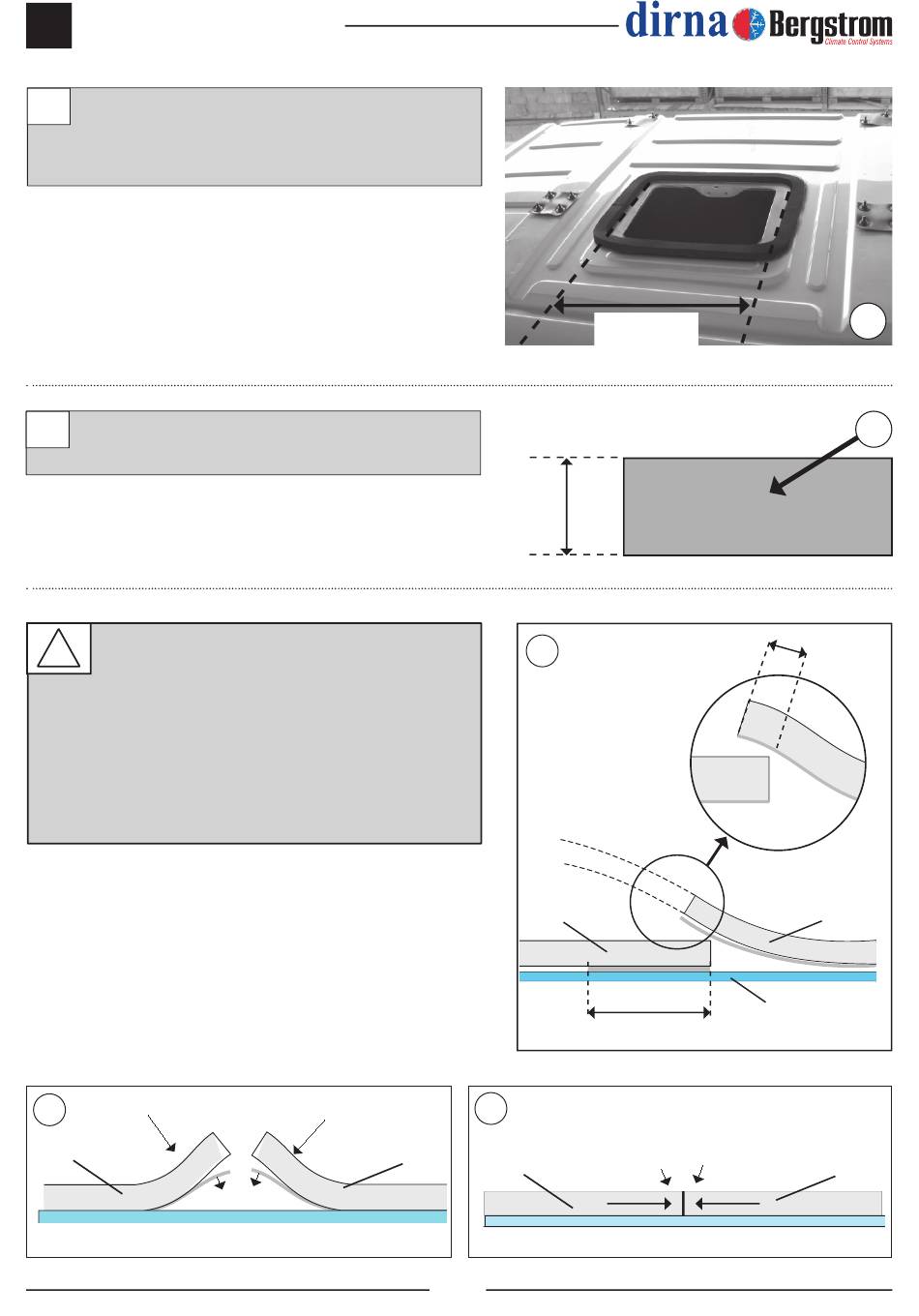 dirna Bergstrom
Climate Control Systems