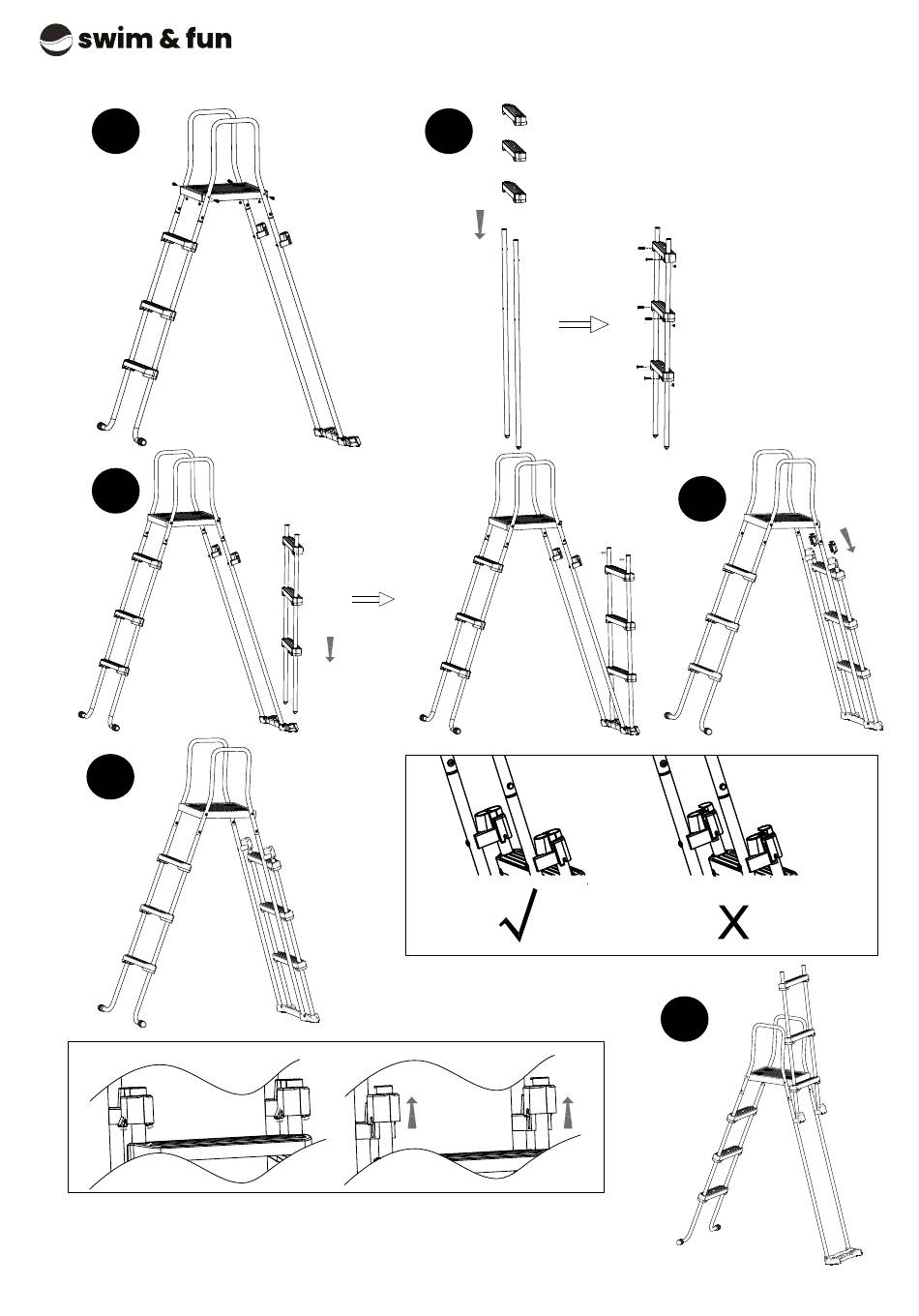 swim & fun

√

X