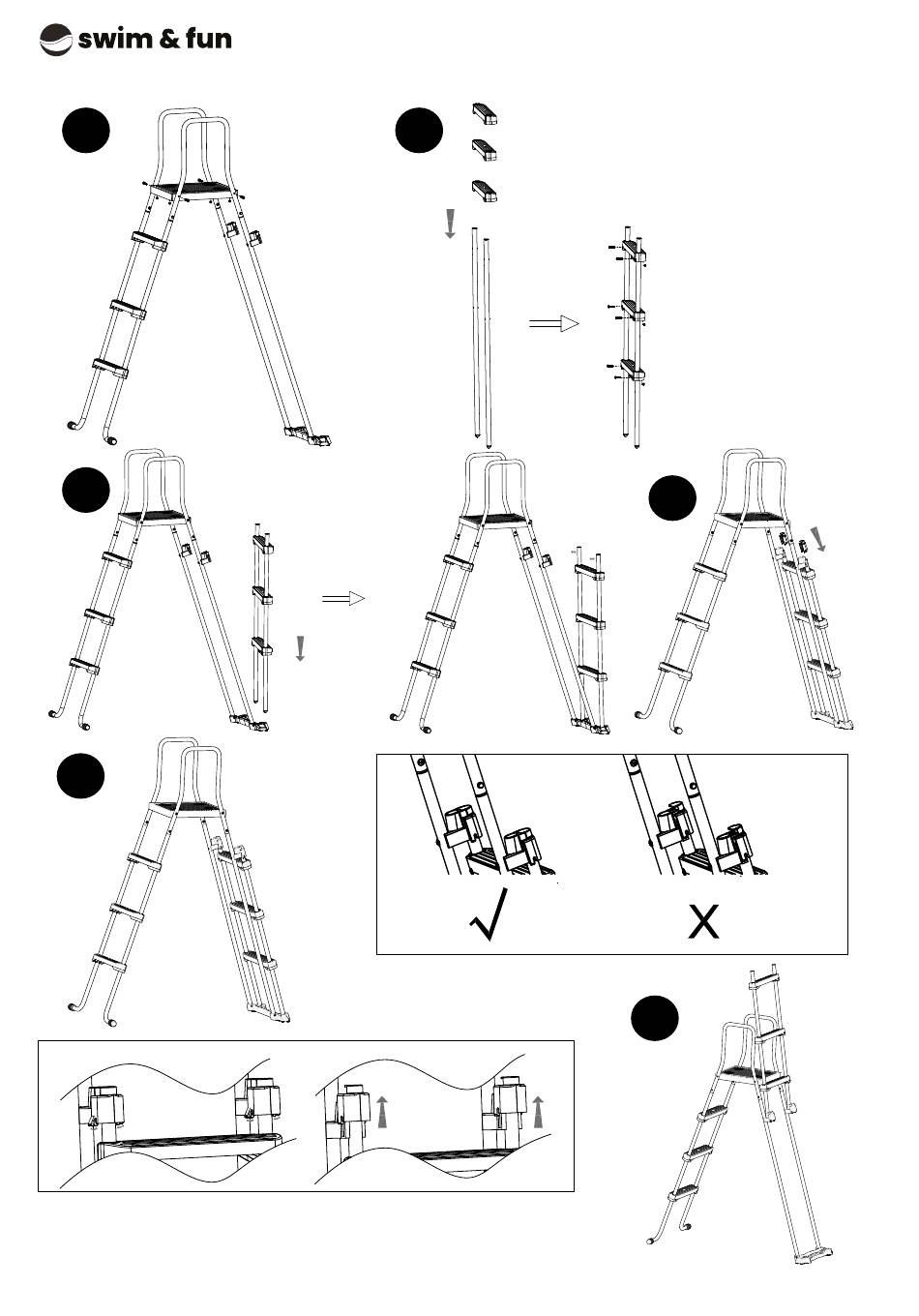 swim & fun

√

X