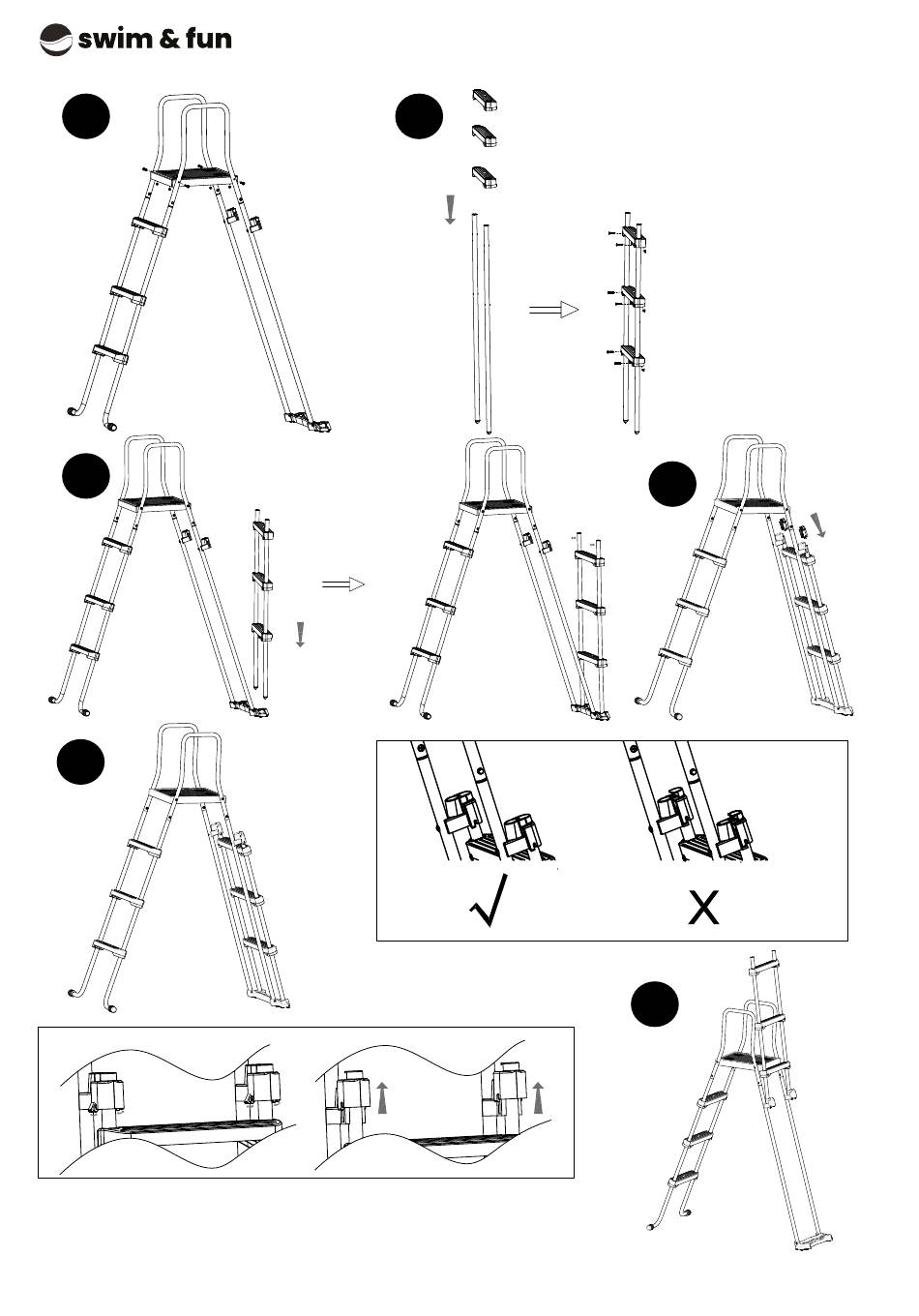 swim & fun

√

X