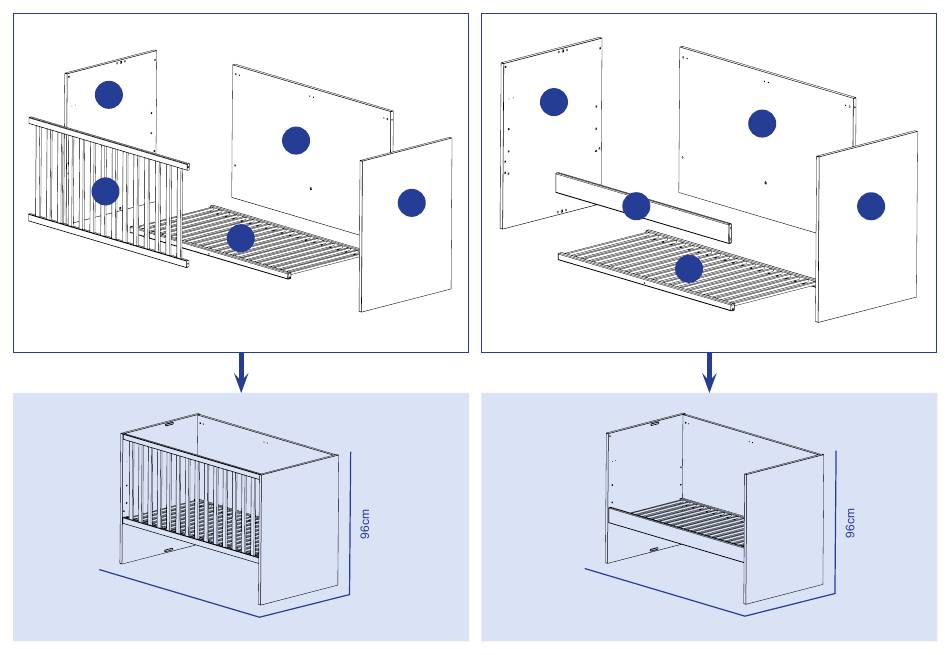 96cm

96cm