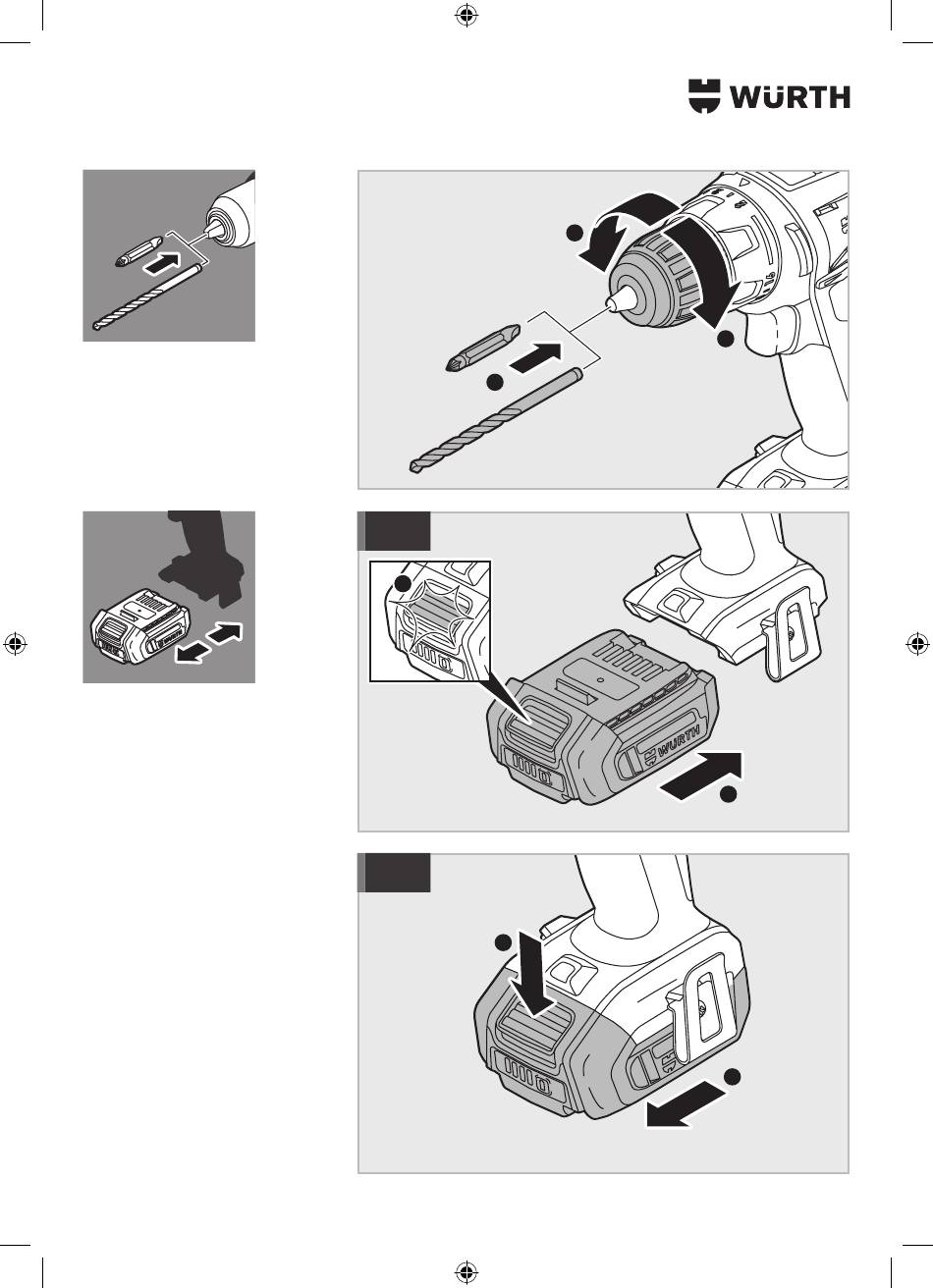 WÜRTH

WÜRTH