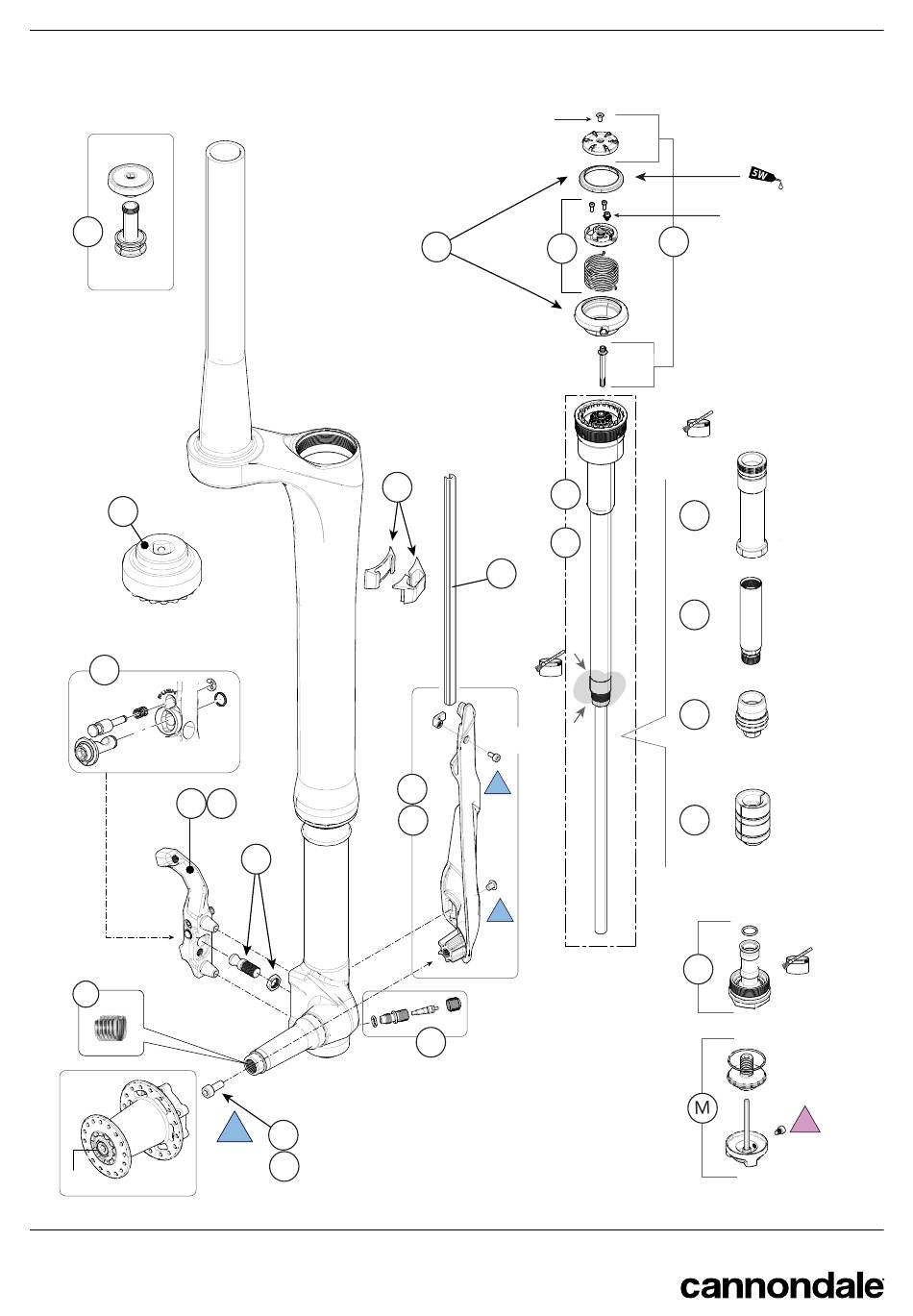 5W

M

cannondale