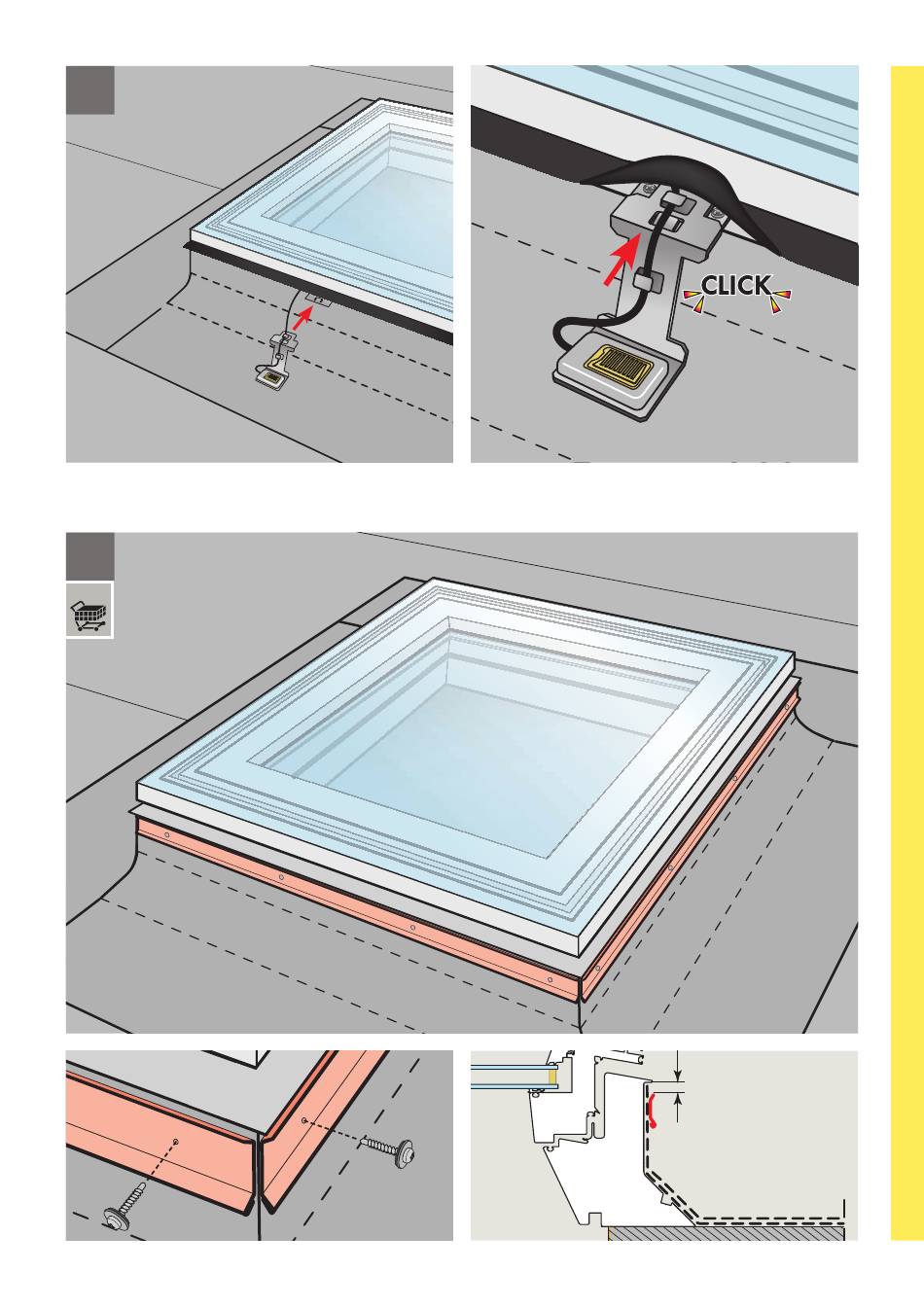 CLICK