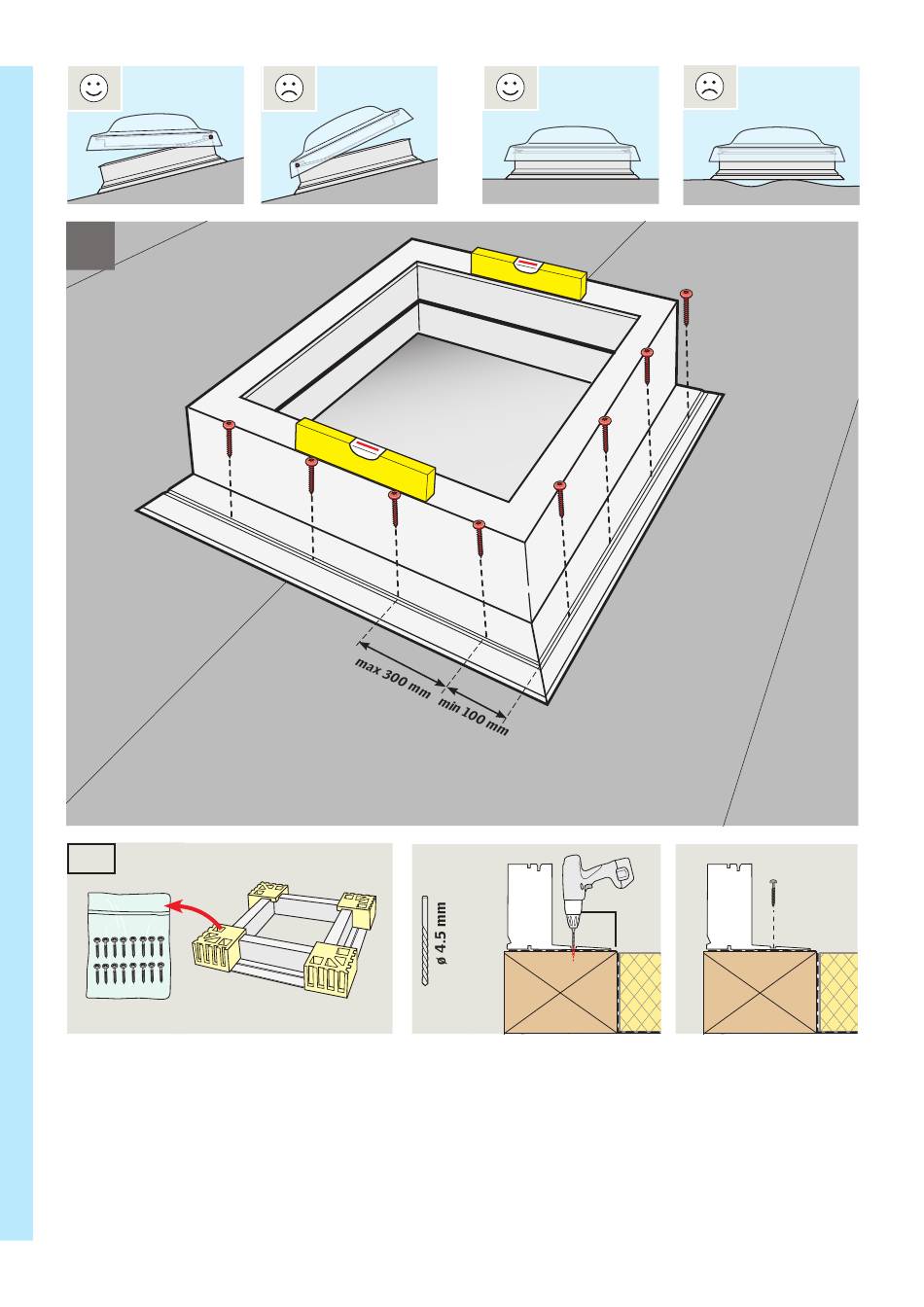 max 300 mm
min 100 mm
ø 4.5 mm