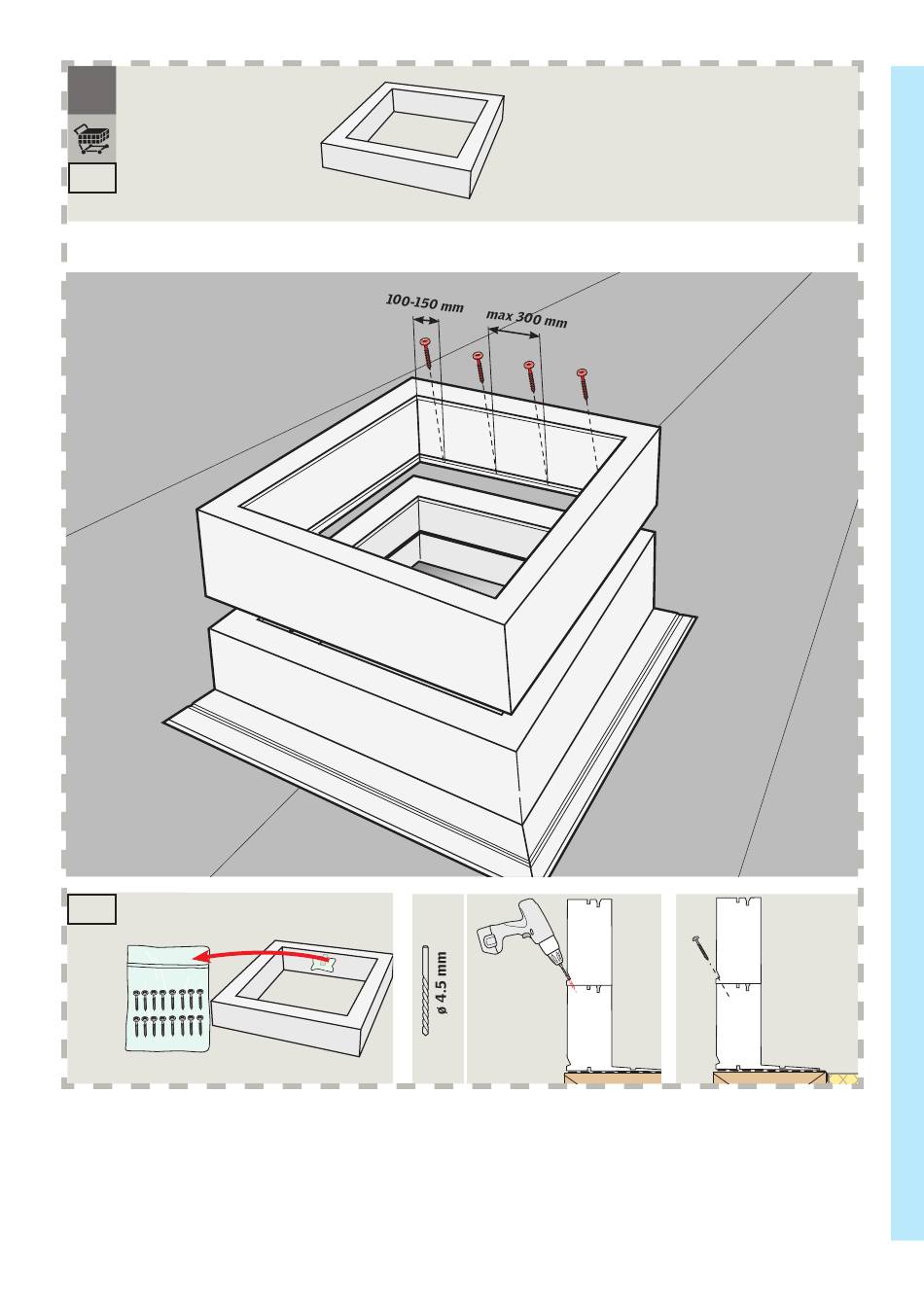 100-150 mm

max 300 mm

ø 4.5 mm