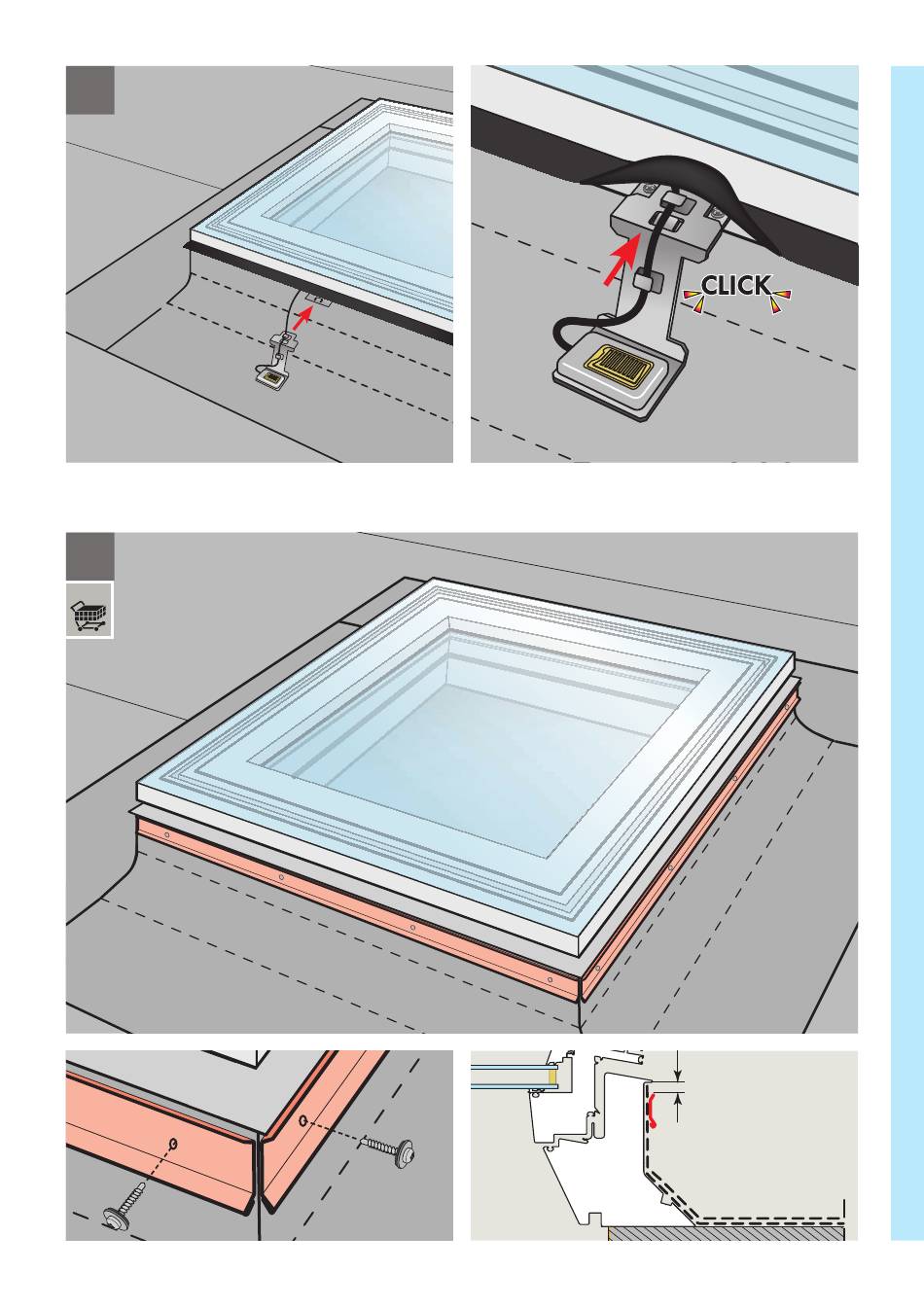 CLICK