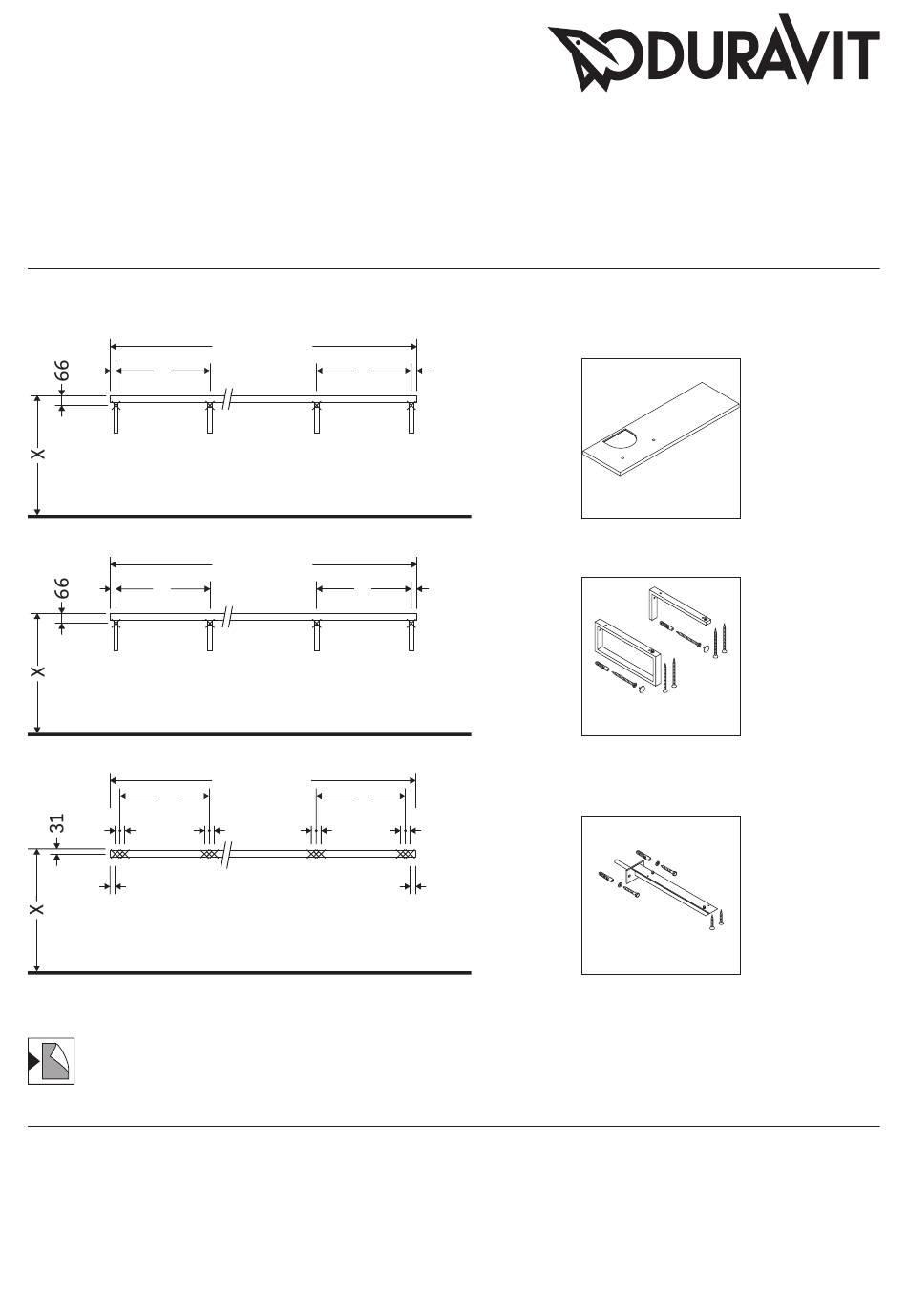 DURAVIT

66

X

66

X

31

X