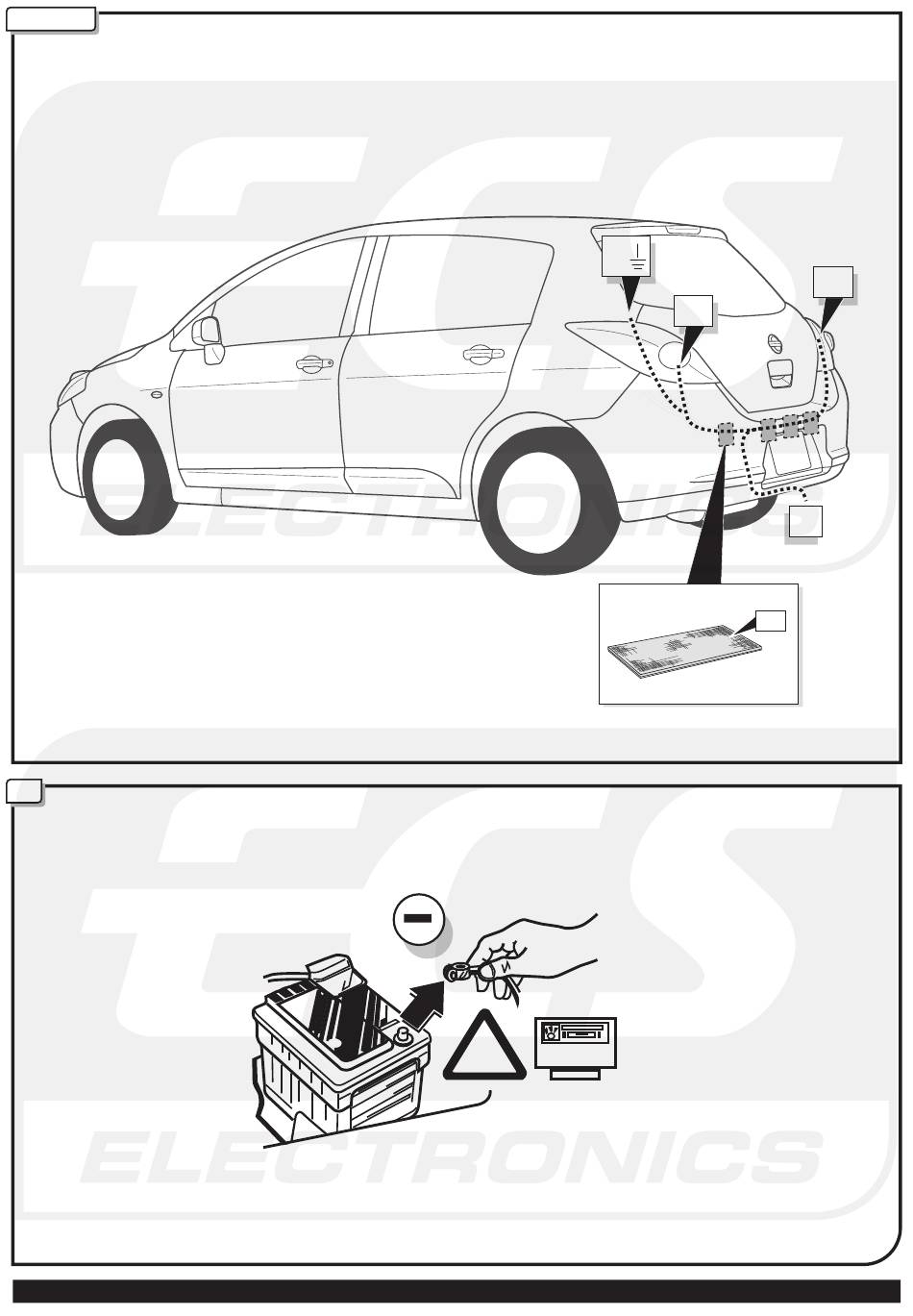 ECS
ELECTRONICS

ECS
ELECTRONICS