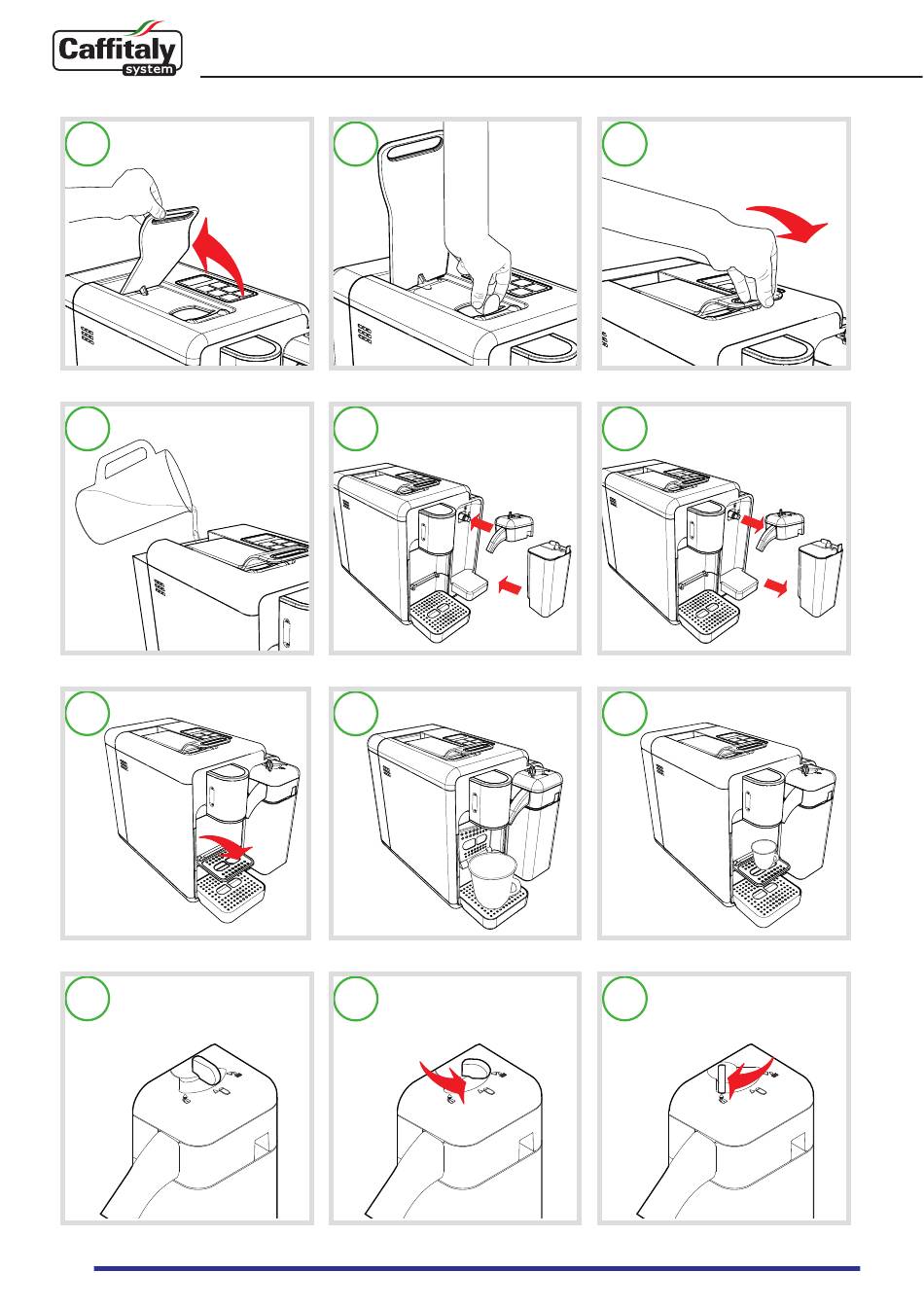 Caffitaly system