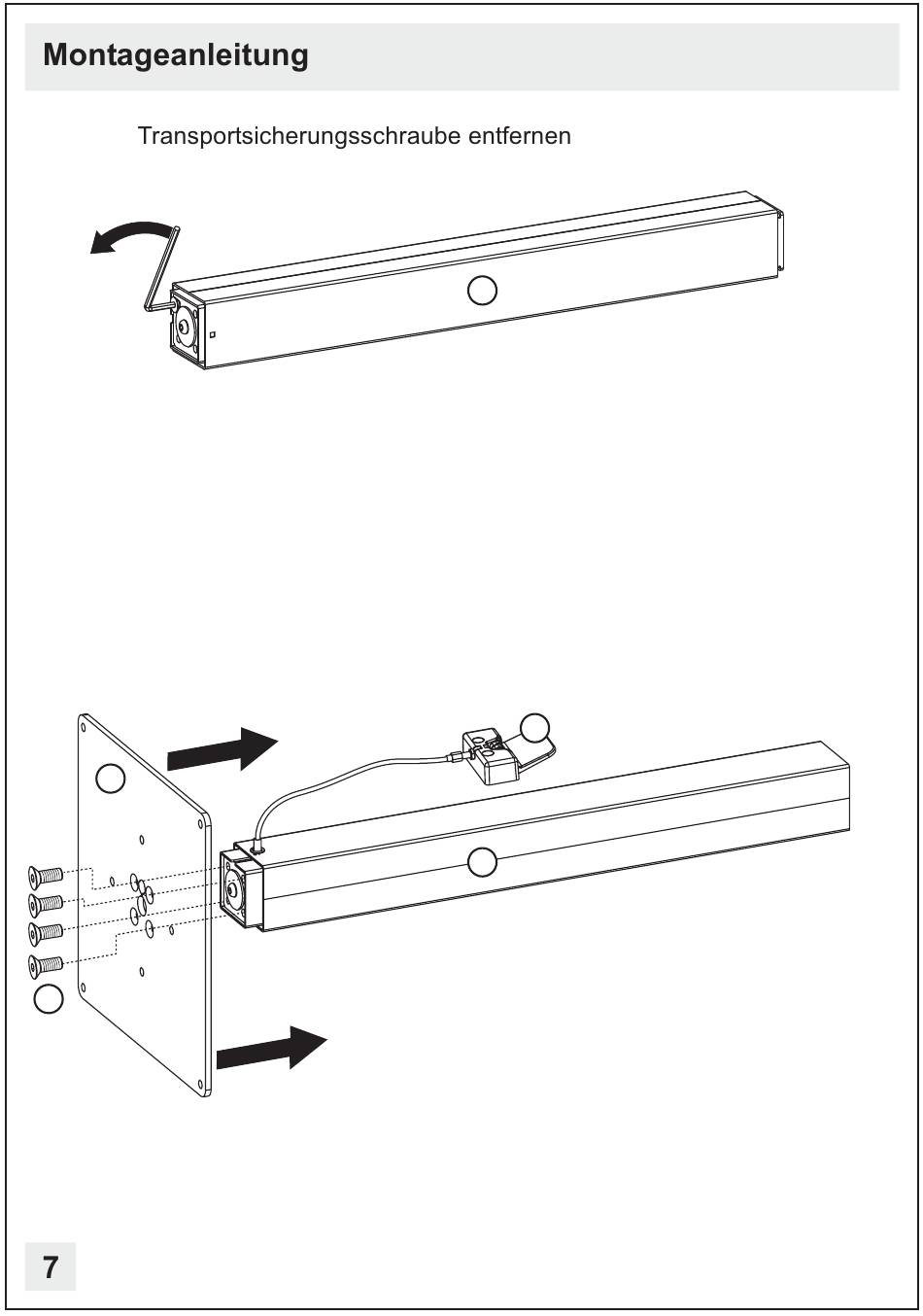 Montageanleitung

Transportsicherungsschraube entfernen

7